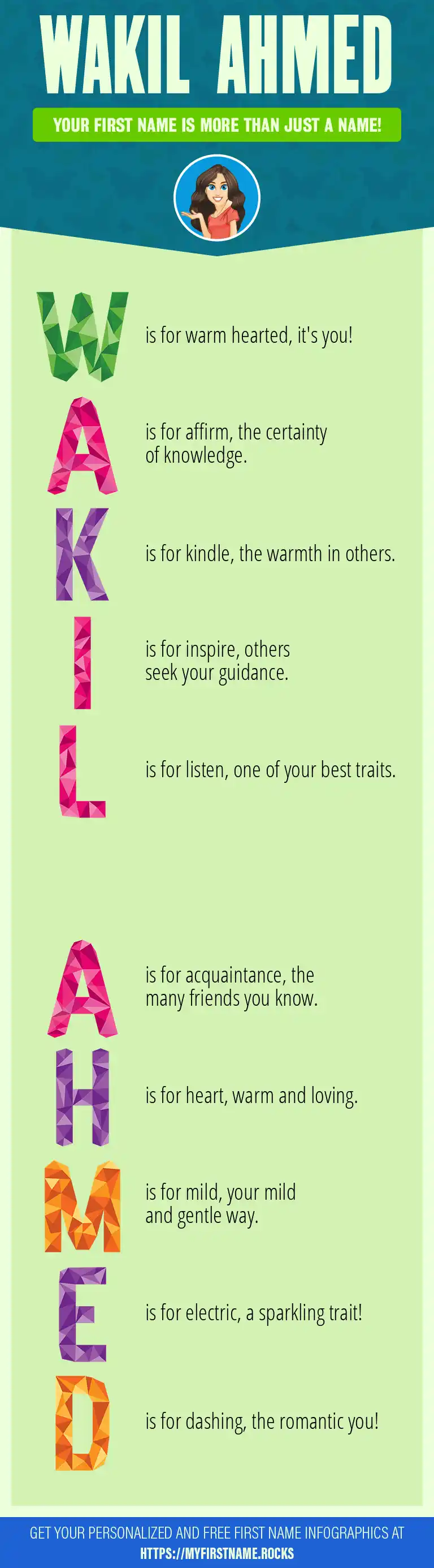 WAKIL AHMED

YOUR FIRST NAME IS MORE THAN JUST A NAME!

W is for warm hearted, it's you!

A is for affirm, the certainty of knowledge.

K is for kindle, the warmth in others.

I is for inspire, others seek your guidance.

L is for listen, one of your best traits.

A is for acquaintance, the many friends you know.

H is for heart, warm and loving.

M is for mild, your mild and gentle way.

E is for electric, a sparkling trait!

D is for dashing, the romantic you!

GET YOUR PERSONALIZED AND FREE FIRST NAME INFOGRAPHICS AT HTTPS://MYFIRSTNAME.ROCKS