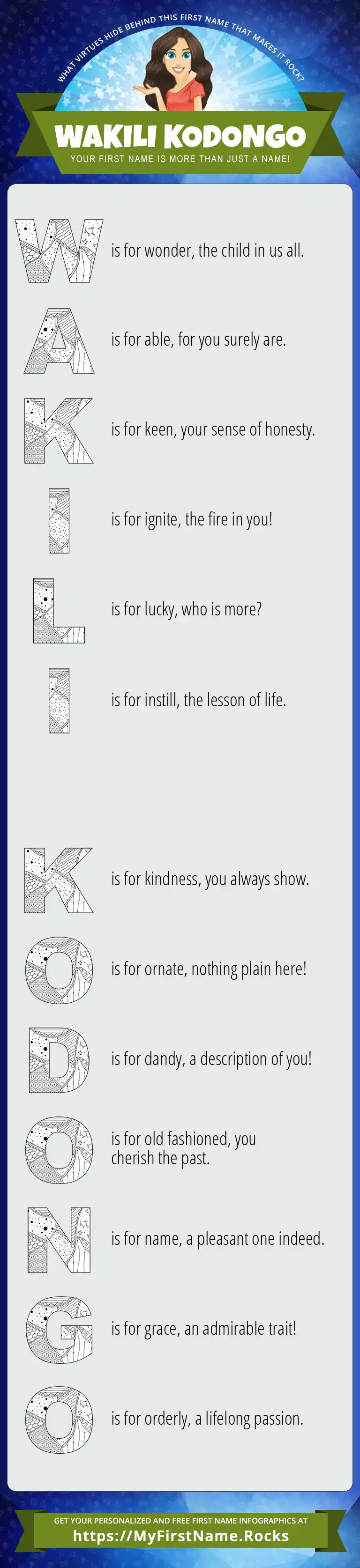 WHAT VIRTUES HIDE BEHIND THIS FIRST NAME THAT MAKES IT ROCK?

WAKILI KODONGO

YOUR FIRST NAME IS MORE THAN JUST A NAME!

W is for wonder, the child in us all.

A is for able, for you surely are.

K is for keen, your sense of honesty.

I is for ignite, the fire in you!

L is for lucky, who is more?

I is for instill, the lesson of life.

K is for kindness, you always show.

O is for ornate, nothing plain here!

D is for dandy, a description of you!

O is for old fashioned, you cherish the past.

N is for name, a pleasant one indeed.

G is for grace, an admirable trait!

O is for orderly, a lifelong passion.

GET YOUR PERSONALIZED AND FREE FIRST NAME INFOGRAPHICS AT

https://MyFirstName.Rocks