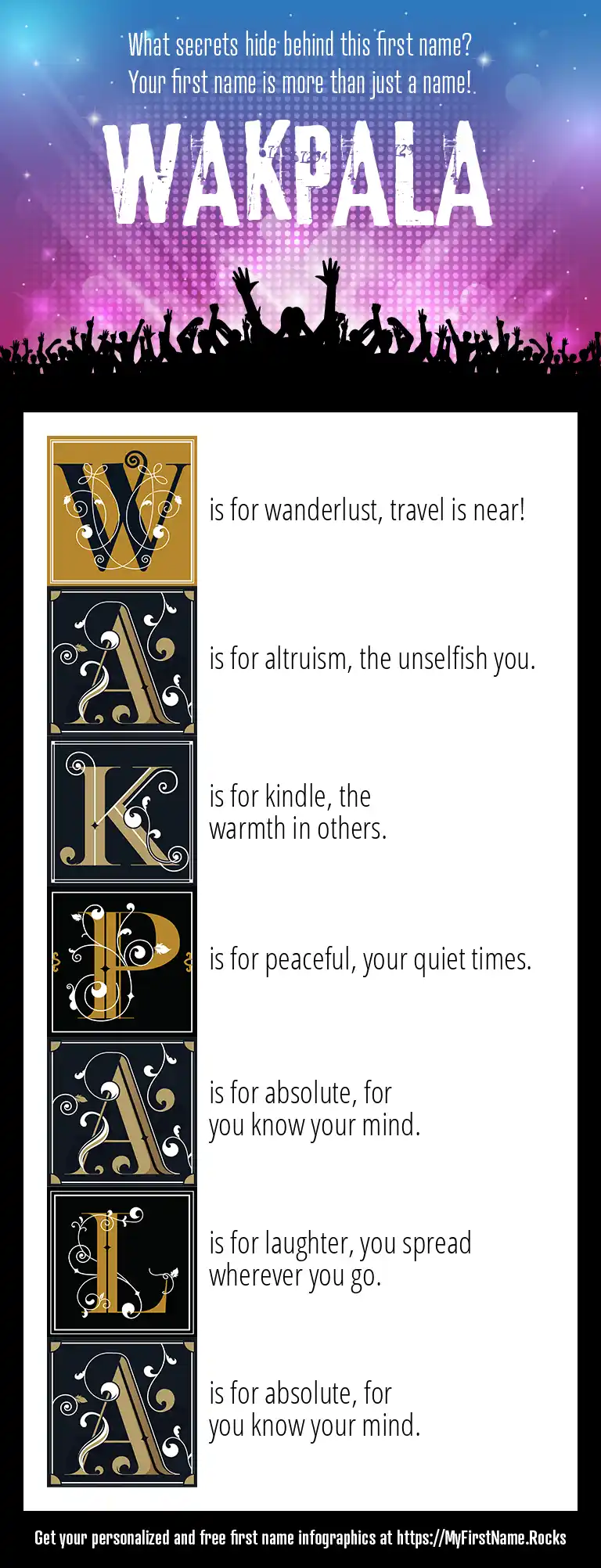 What secrets hide behind this first name?
Your first name is more than just a name!

WAKPALA

W is for wanderlust, travel is near!

A is for altruism, the unselfish you.

K is for kindle, the warmth in others.

P is for peaceful, your quiet times.

A is for absolute, for you know your mind.

L is for laughter, you spread wherever you go.

A is for absolute, for you know your mind.

Get your personalized and free first name infographics at https://MyFirstName.Rocks