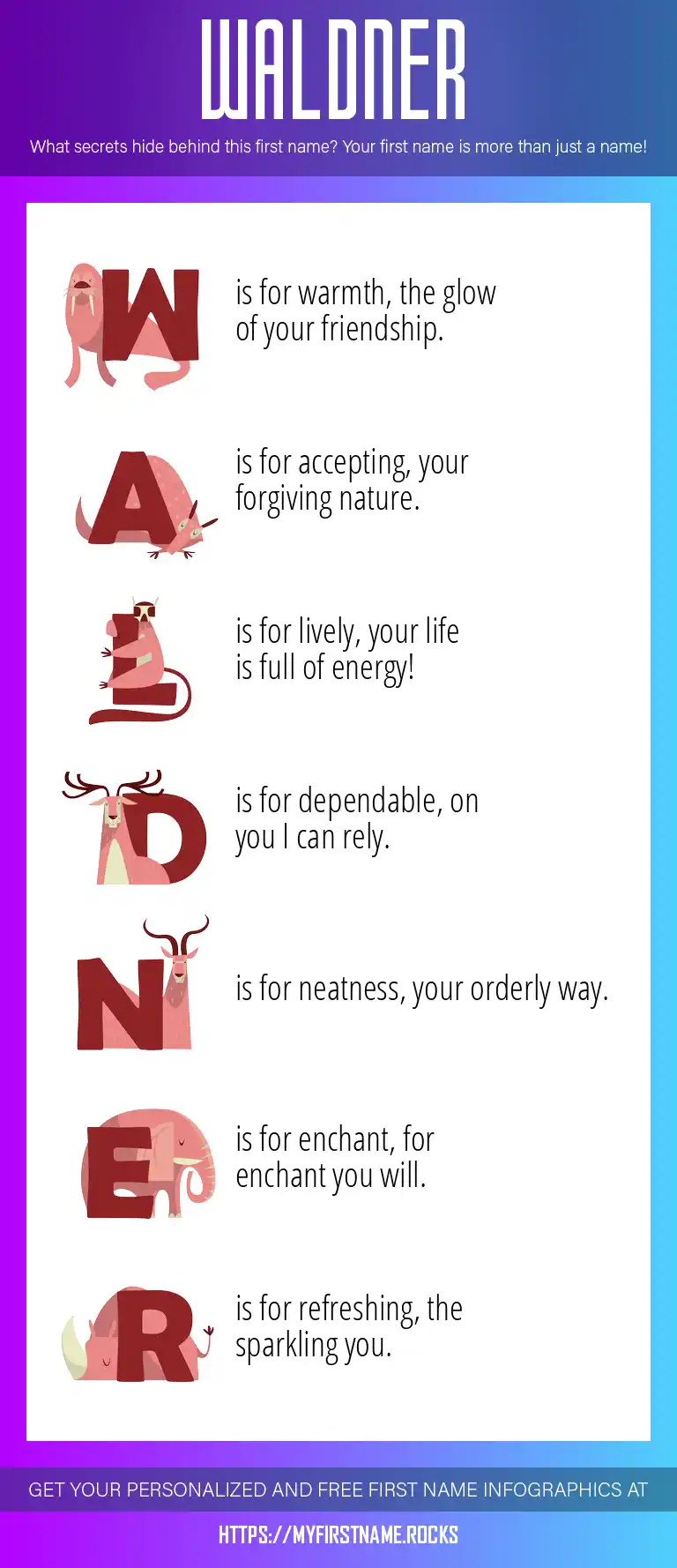 WALDNER

What secrets hide behind this first name? Your first name is more than just a name!

W is for warmth, the glow of your friendship.

A is for accepting, your forgiving nature.

L is for lively, your life is full of energy!

D is for dependable, on you I can rely.

N is for neatness, your orderly way.

E is for enchant, for enchant you will.

R is for refreshing, the sparkling you.

GET YOUR PERSONALIZED AND FREE FIRST NAME INFOGRAPHICS AT

HTTPS://MYFIRSTNAME.ROCKS