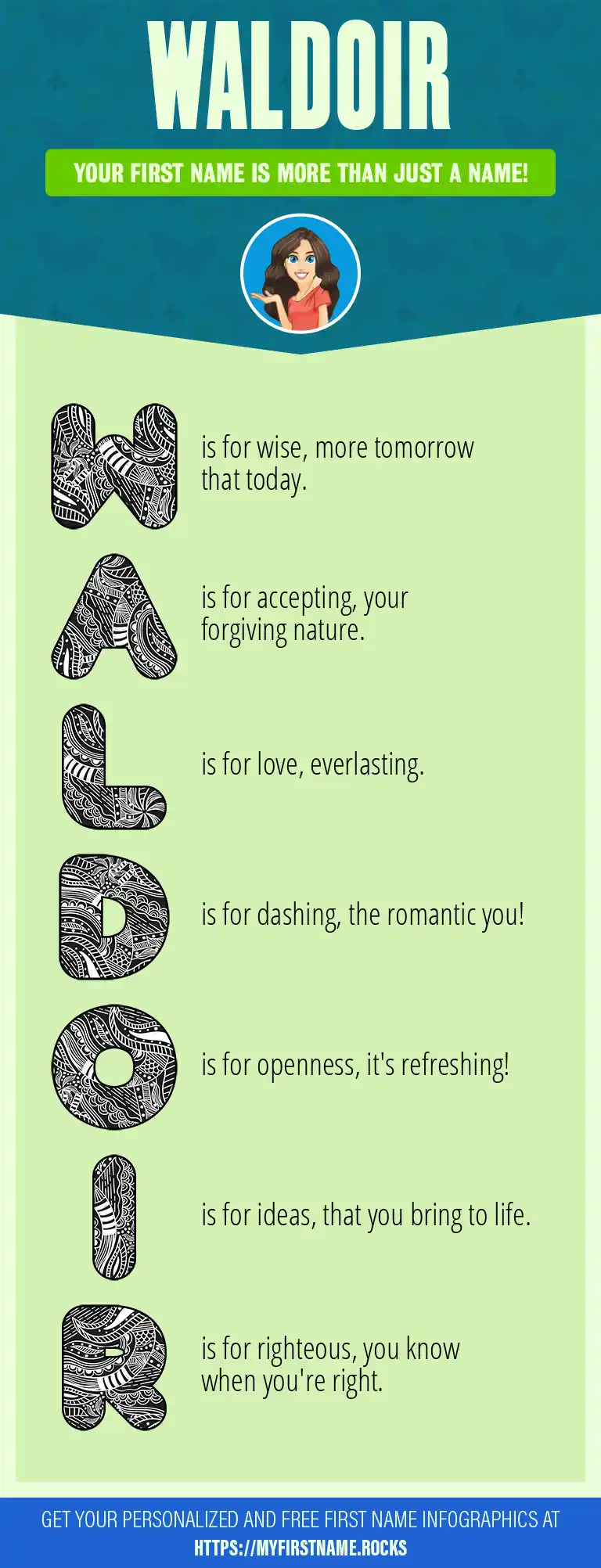 WALDOIR

YOUR FIRST NAME IS MORE THAN JUST A NAME!

W is for wise, more tomorrow that today.

A is for accepting, your forgiving nature.

L is for love, everlasting.

D is for dashing, the romantic you!

O is for openness, it's refreshing!

I is for ideas, that you bring to life.

R is for righteous, you know when you're right.

GET YOUR PERSONALIZED AND FREE FIRST NAME INFOGRAPHICS AT HTTPS://MYFIRSTNAME.ROCKS