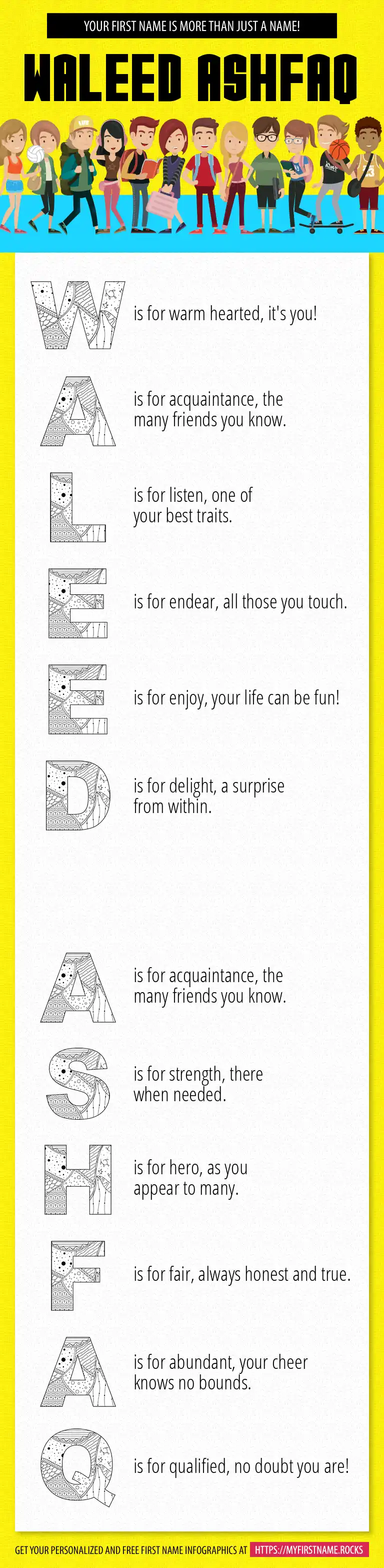 YOUR FIRST NAME IS MORE THAN JUST A NAME!

WALEED ASHFAQ

W is for warm hearted, it's you!

A is for acquaintance, the many friends you know.

L is for listen, one of your best traits.

E is for endear, all those you touch.

E is for enjoy, your life can be fun!

D is for delight, a surprise from within.

A is for acquaintance, the many friends you know.

S is for strength, there when needed.

H is for hero, as you appear to many.

F is for fair, always honest and true.

A is for abundant, your cheer knows no bounds.

Q is for qualified, no doubt you are!

GET YOUR PERSONALIZED AND FREE FIRST NAME INFOGRAPHICS AT HTTPS://MYFIRSTNAME.ROCKS