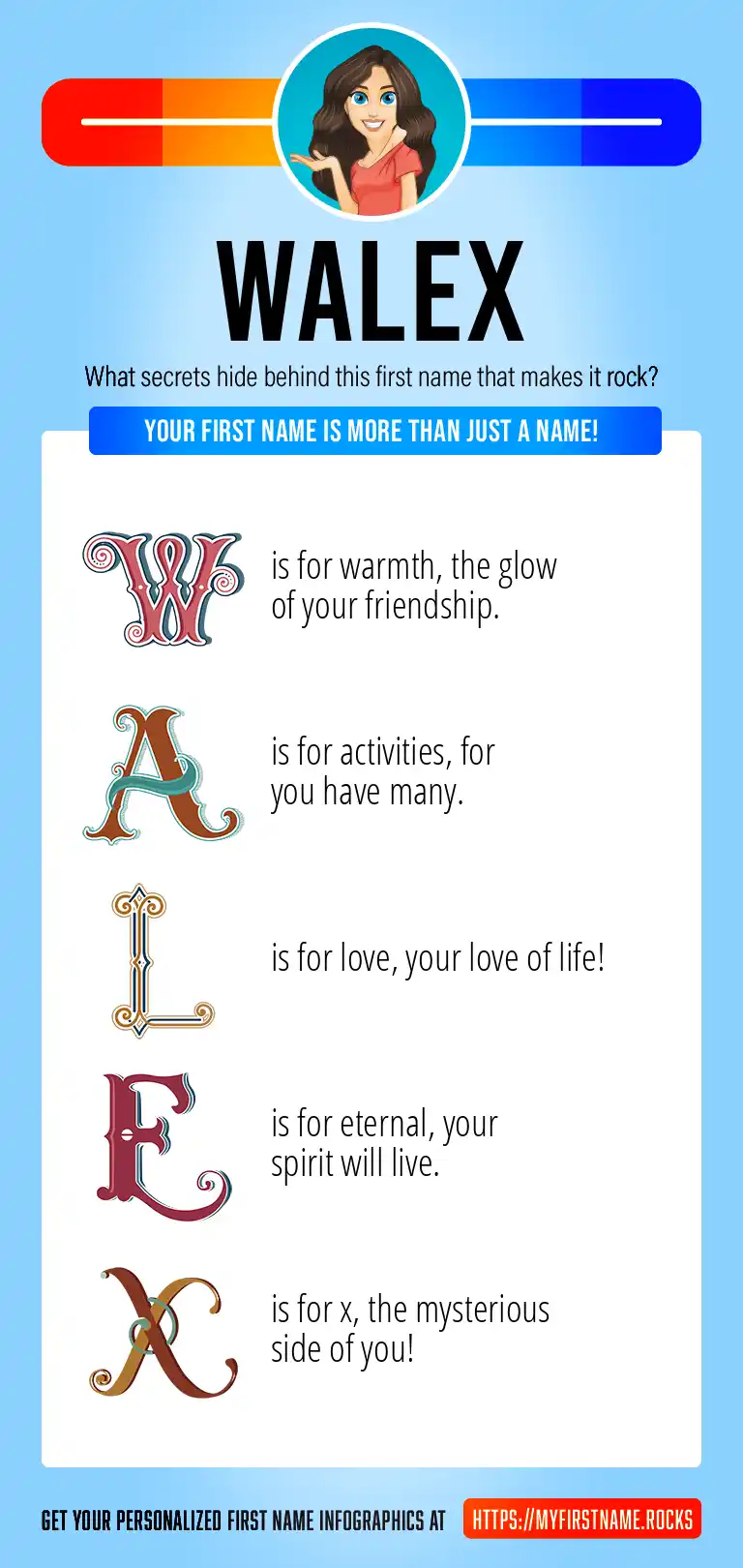 WALEX

What secrets hide behind this first name that makes it rock?

YOUR FIRST NAME IS MORE THAN JUST A NAME!

W is for warmth, the glow of your friendship.

A is for activities, for you have many.

L is for love, your love of life!

E is for eternal, your spirit will live.

X is for x, the mysterious side of you!

GET YOUR PERSONALIZED FIRST NAME INFOGRAPHICS AT HTTPS://MYFIRSTNAME.ROCKS