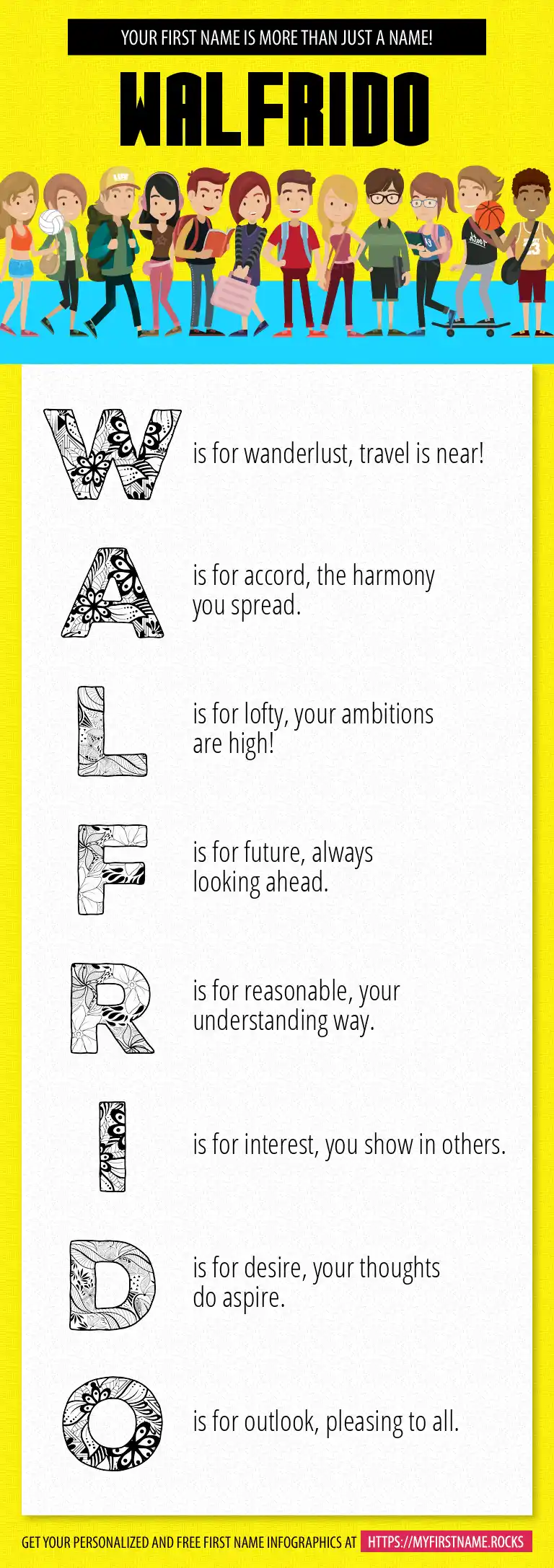 YOUR FIRST NAME IS MORE THAN JUST A NAME!

WALFRIDO

W is for wanderlust, travel is near!

A is for accord, the harmony you spread.

L is for lofty, your ambitions are high!

F is for future, always looking ahead.

R is for reasonable, your understanding way.

I is for interest, you show in others.

D is for desire, your thoughts do aspire.

O is for outlook, pleasing to all.

GET YOUR PERSONALIZED AND FREE FIRST NAME INFOGRAPHICS AT HTTPS://MYFIRSTNAME.ROCKS