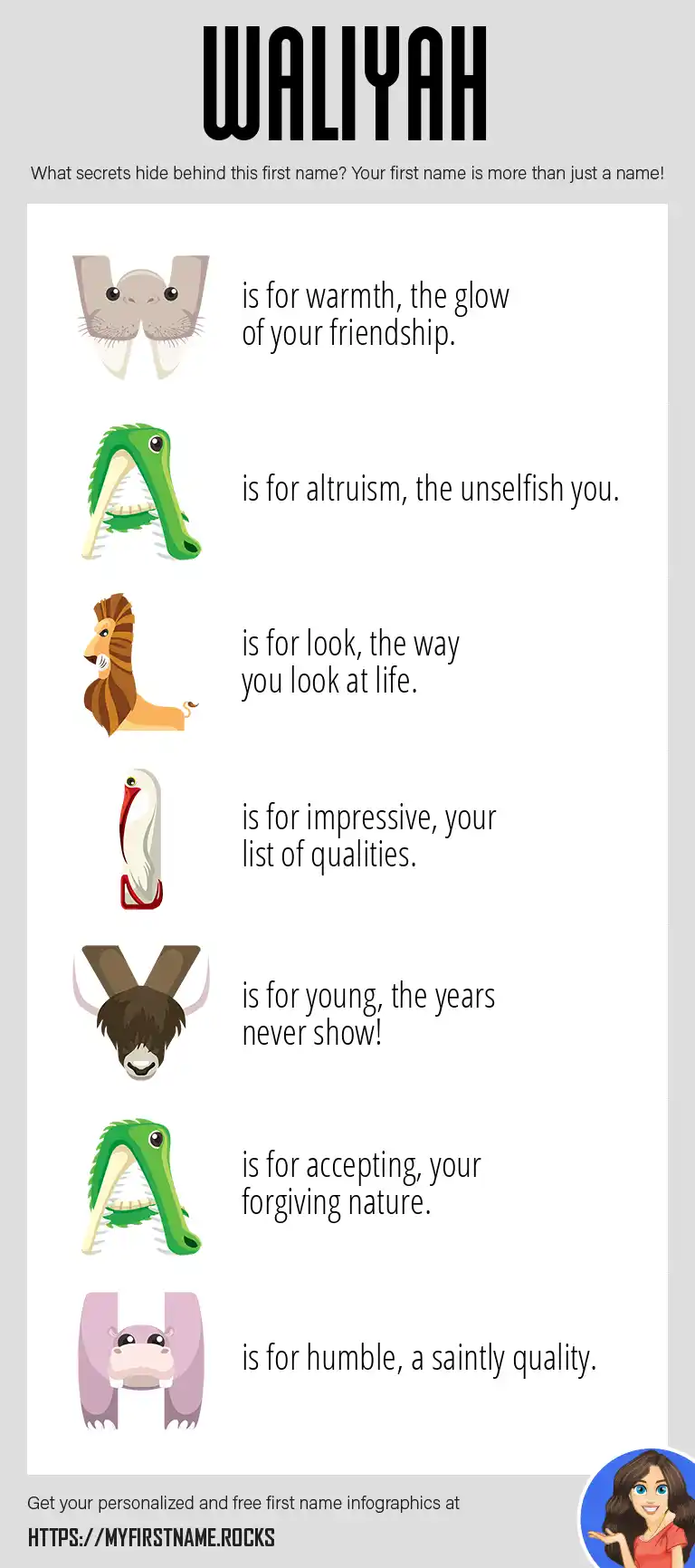 WALIYAH

What secrets hide behind this first name? Your first name is more than just a name!

is for warmth, the glow of your friendship.

is for altruism, the unselfish you.

is for look, the way you look at life.

is for impressive, your list of qualities.

is for young, the years never show!

is for accepting, your forgiving nature.

is for humble, a saintly quality.

Get your personalized and free first name infographics at

HTTPS://MYFIRSTNAME.ROCKS