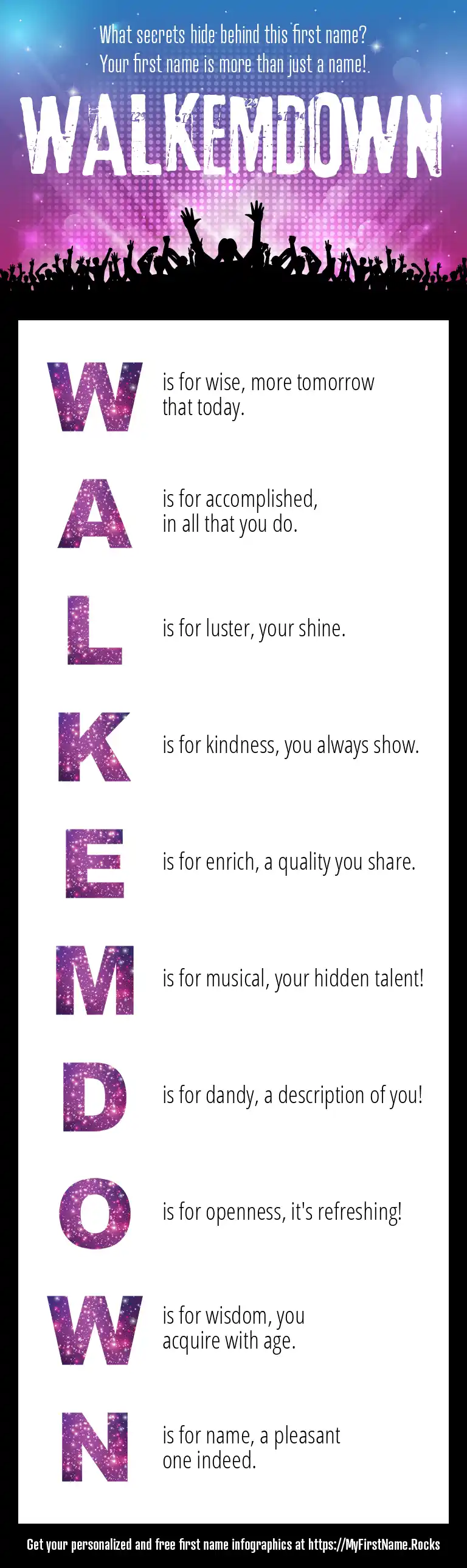 What secrets hide behind this first name?
Your first name is more than just a name!

WALKEMDOWN

W is for wise, more tomorrow that today.

A is for accomplished, in all that you do.

L is for luster, your shine.

K is for kindness, you always show.

E is for enrich, a quality you share.

M is for musical, your hidden talent!

D is for dandy, a description of you!

O is for openness, it's refreshing!

W is for wisdom, you acquire with age.

N is for name, a pleasant one indeed.

Get your personalized and free first name infographics at https://MyFirstName.Rocks