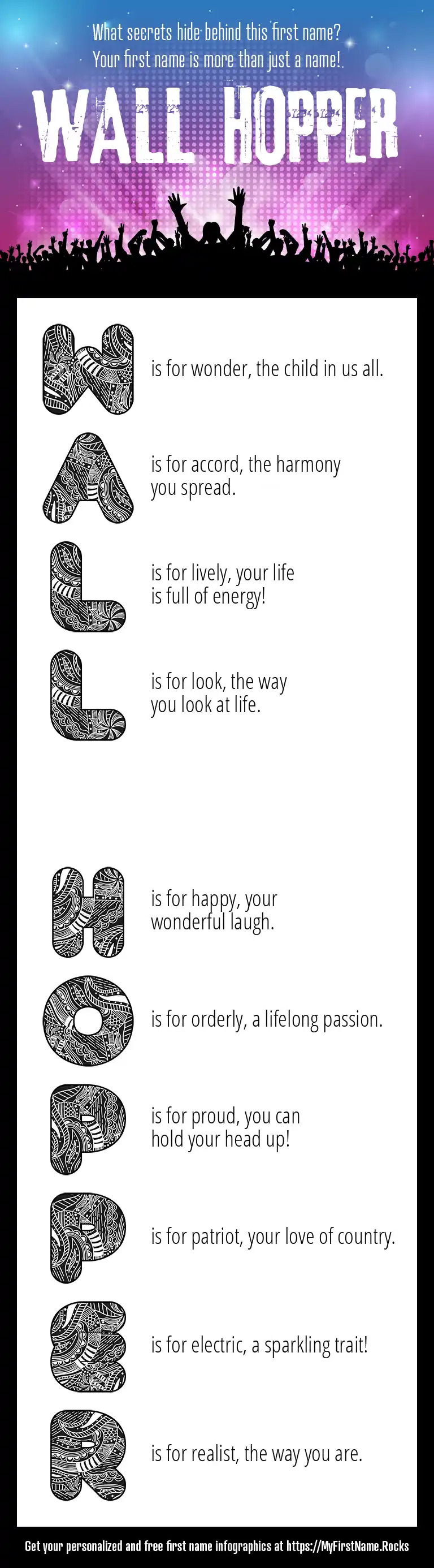 What secrets hide behind this first name?
Your first name is more than just a name!

WALL HOPPER

W is for wonder, the child in us all.

A is for accord, the harmony you spread.

L is for lively, your life is full of energy!

L is for look, the way you look at life.

H is for happy, your wonderful laugh.

O is for orderly, a lifelong passion.

P is for proud, you can hold your head up!

P is for patriot, your love of country.

E is for electric, a sparkling trait!

R is for realist, the way you are.

Get your personalized and free first name infographics at https://MyFirstName.Rocks