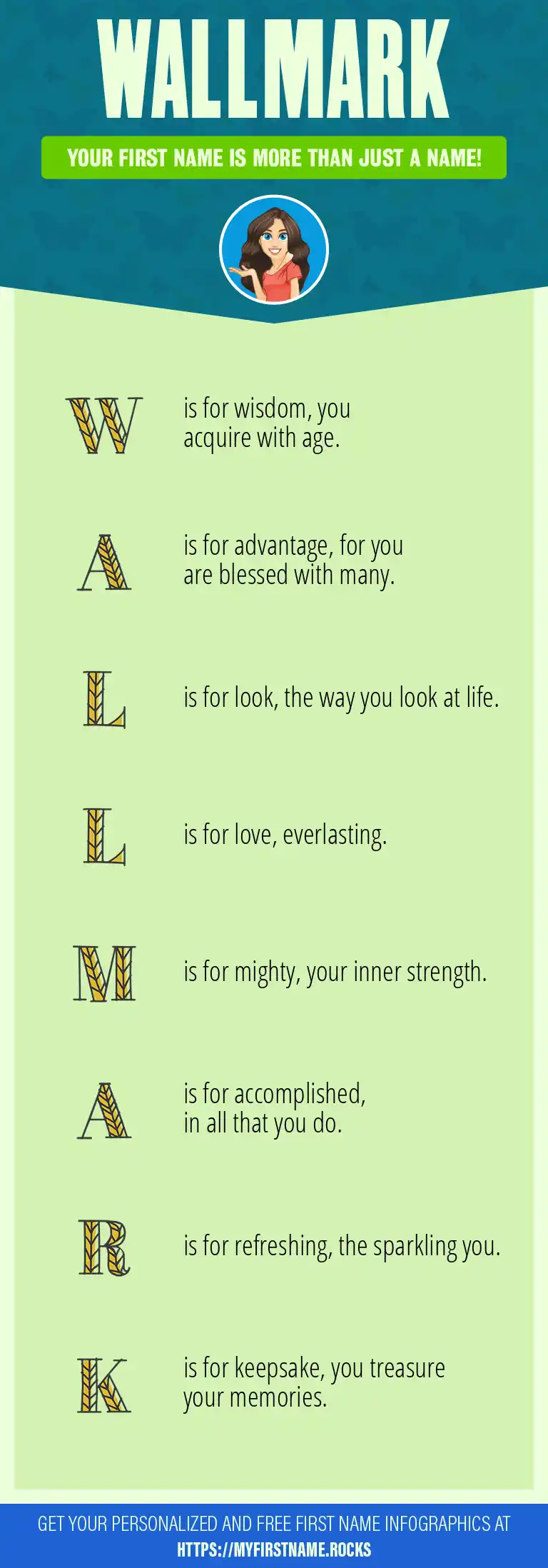 WALLMARK

YOUR FIRST NAME IS MORE THAN JUST A NAME!

W is for wisdom, you acquire with age.

A is for advantage, for you are blessed with many.

L is for look, the way you look at life.

L is for love, everlasting.

M is for mighty, your inner strength.

A is for accomplished, in all that you do.

R is for refreshing, the sparkling you.

K is for keepsake, you treasure your memories.

GET YOUR PERSONALIZED AND FREE FIRST NAME INFOGRAPHICS AT HTTPS://MYFIRSTNAME.ROCKS