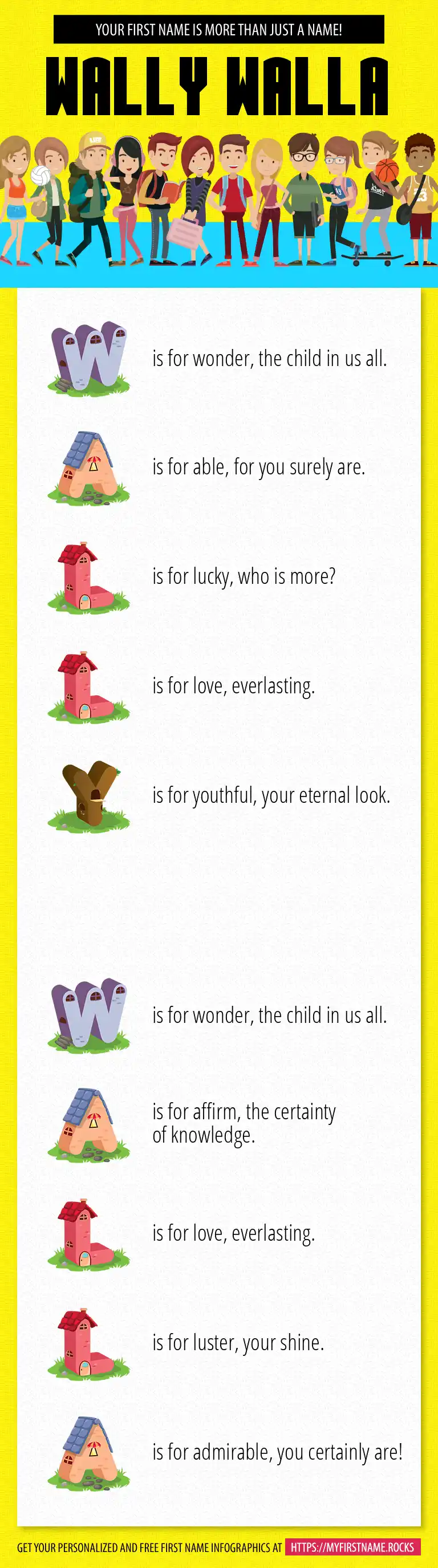 YOUR FIRST NAME IS MORE THAN JUST A NAME!

WALLY WALLA

W is for wonder, the child in us all.

A is for able, for you surely are.

L is for lucky, who is more?

L is for love, everlasting.

Y is for youthful, your eternal look.

W is for wonder, the child in us all.

A is for affirm, the certainty of knowledge.

L is for love, everlasting.

L is for luster, your shine.

A is for admirable, you certainly are!

GET YOUR PERSONALIZED AND FREE FIRST NAME INFOGRAPHICS AT HTTPS://MYFIRSTNAME.ROCKS