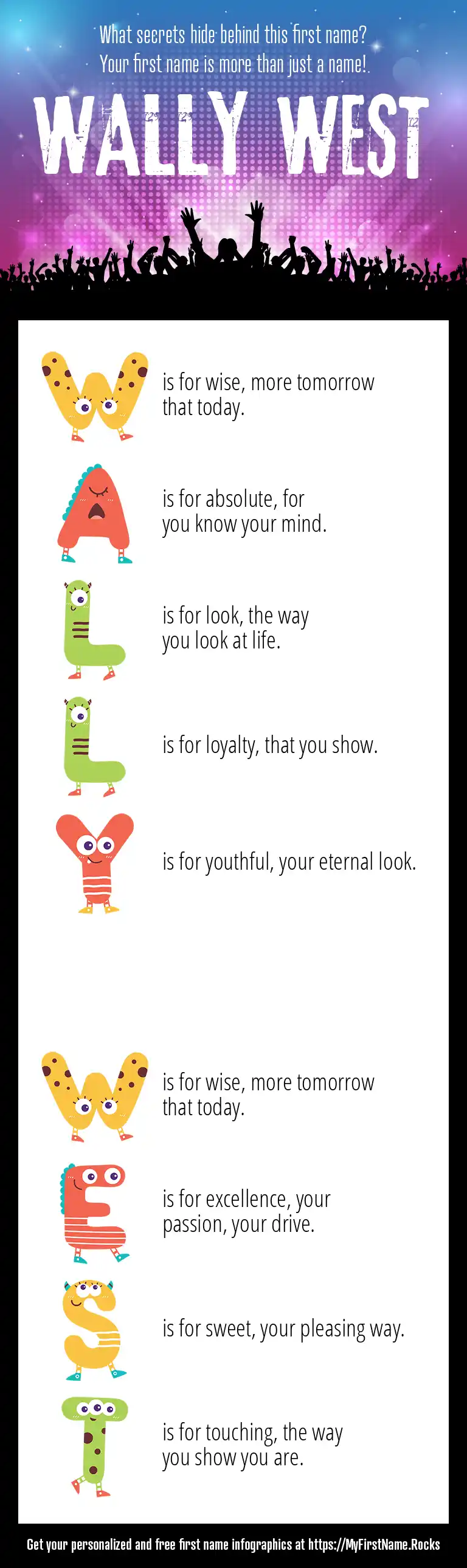 What secrets hide behind this first name?
Your first name is more than just a name!

WALLY WEST

W is for wise, more tomorrow that today.

A is for absolute, for you know your mind.

L is for look, the way you look at life.

L is for loyalty, that you show.

Y is for youthful, your eternal look.

W is for wise, more tomorrow that today.

E is for excellence, your passion, your drive.

S is for sweet, your pleasing way.

T is for touching, the way you show you are.

Get your personalized and free first name infographics at https://MyFirstName.Rocks