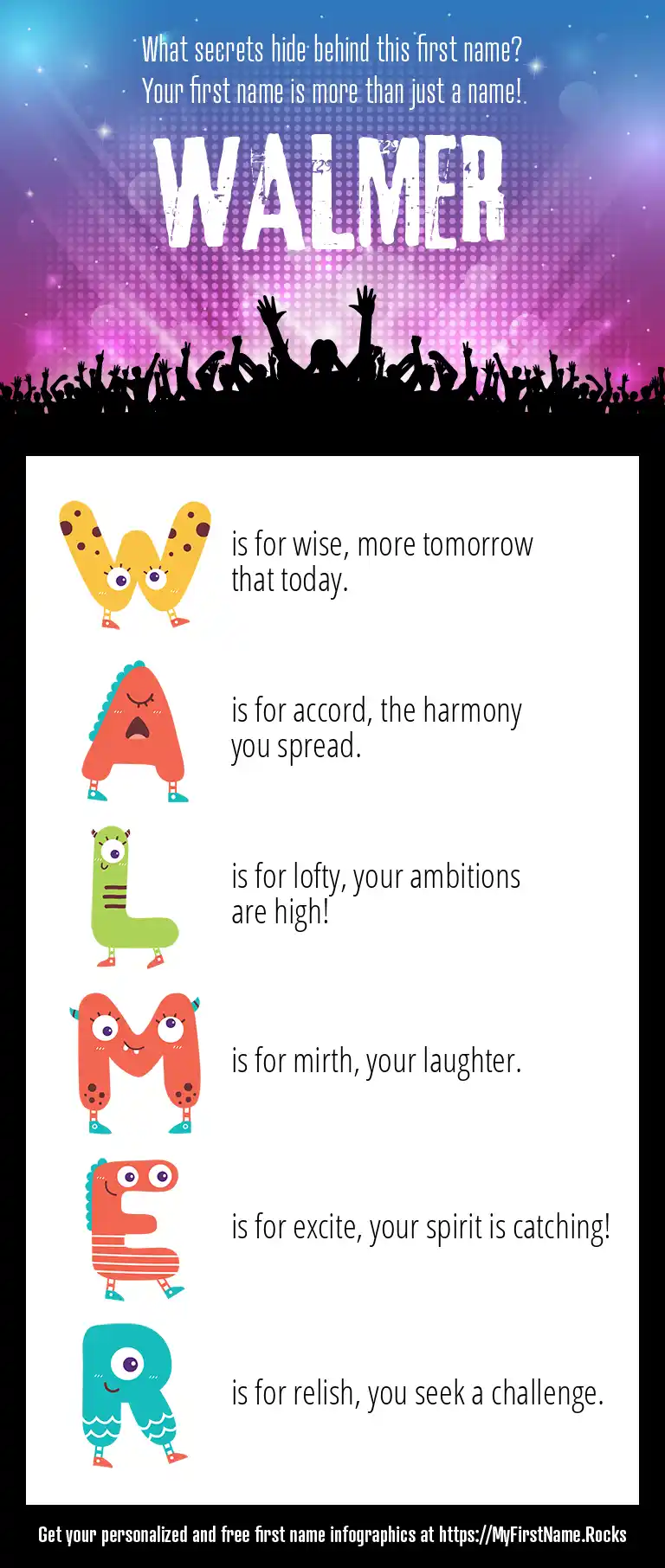 What secrets hide behind this first name?
Your first name is more than just a name!

WALMER

W is for wise, more tomorrow that today.

A is for accord, the harmony you spread.

L is for lofty, your ambitions are high!

M is for mirth, your laughter.

E is for excite, your spirit is catching!

R is for relish, you seek a challenge.

Get your personalized and free first name infographics at https://MyFirstName.Rocks