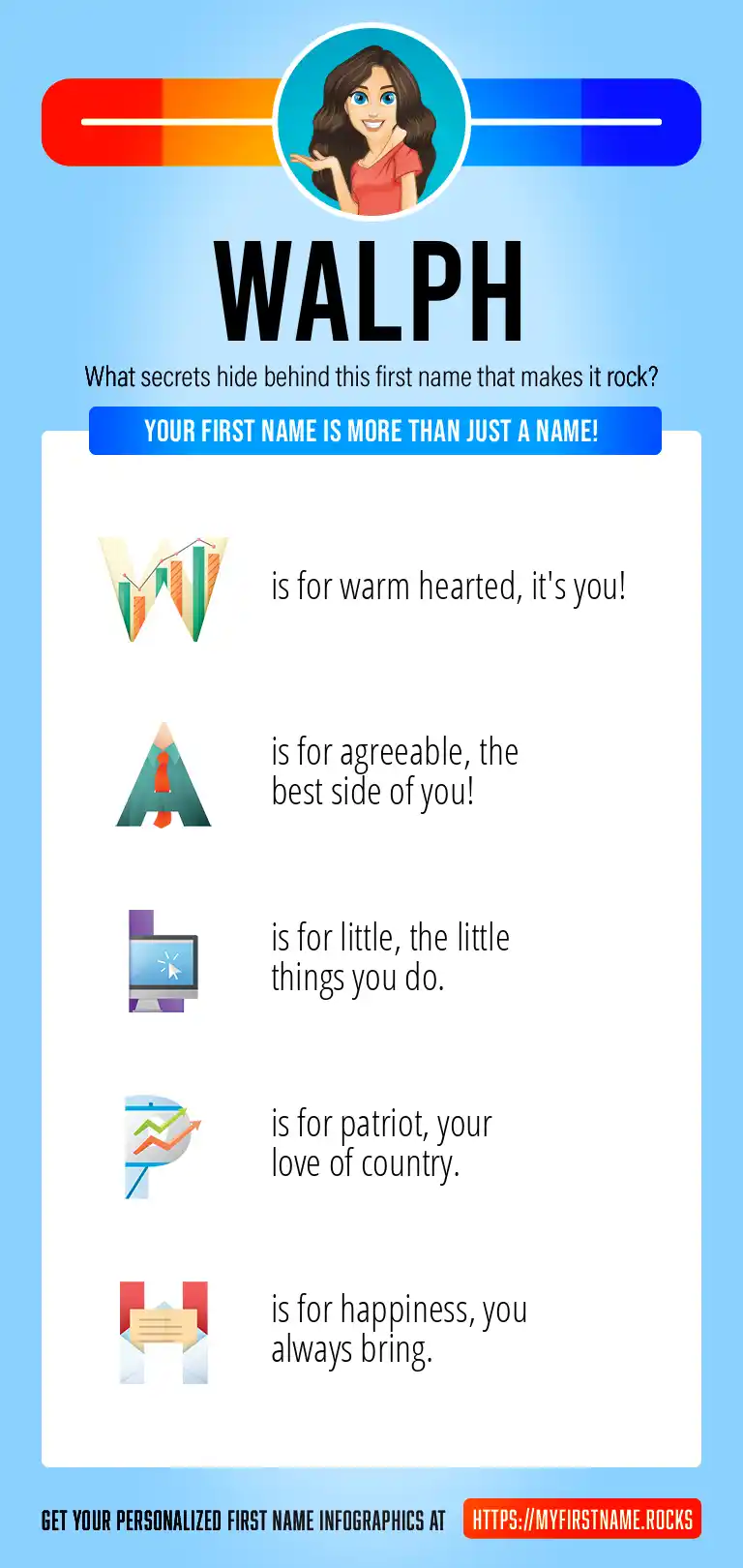 WALPH

What secrets hide behind this first name that makes it rock?

YOUR FIRST NAME IS MORE THAN JUST A NAME!

W is for warm hearted, it's you!

A is for agreeable, the best side of you!

L is for little, the little things you do.

P is for patriot, your love of country.

H is for happiness, you always bring.

GET YOUR PERSONALIZED FIRST NAME INFOGRAPHICS AT HTTPS://MYFIRSTNAME.ROCKS