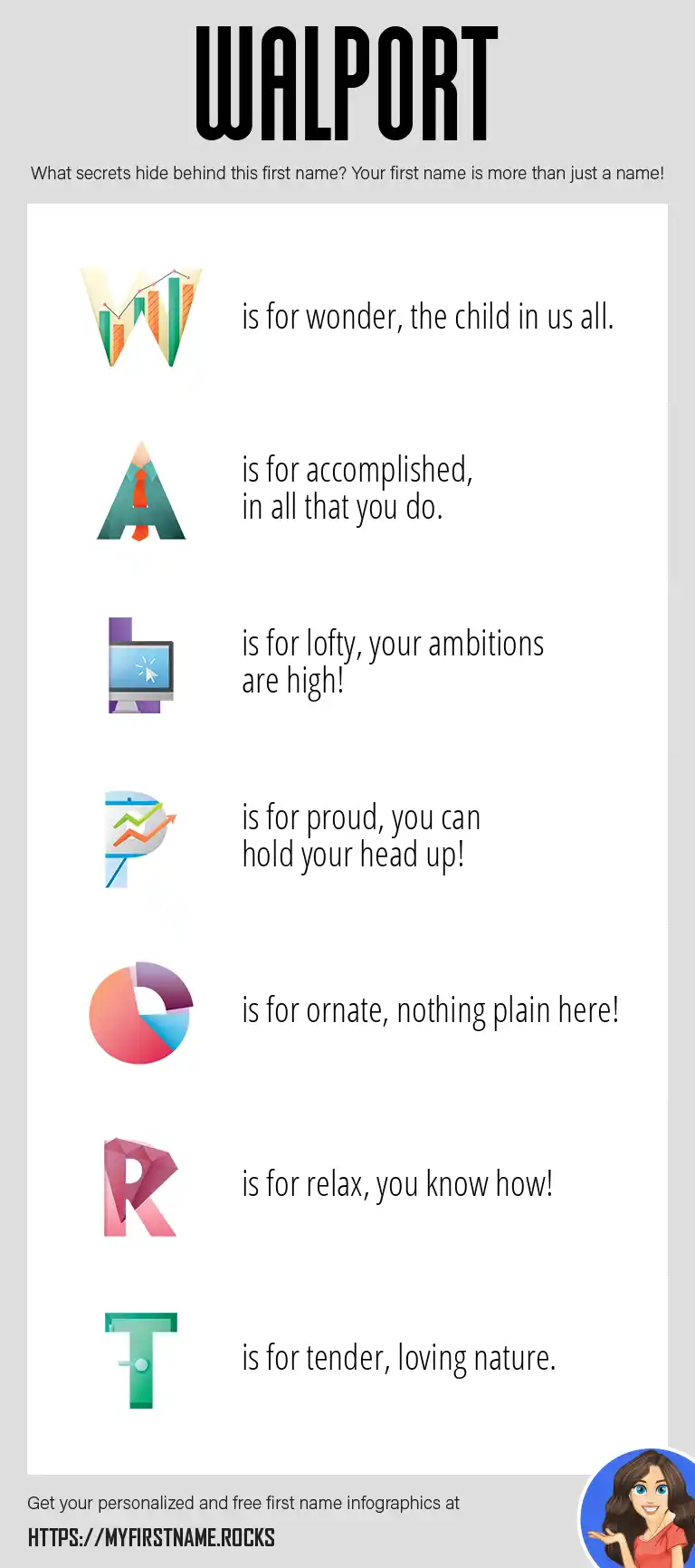 WALPORT

What secrets hide behind this first name? Your first name is more than just a name!

W is for wonder, the child in us all.

A is for accomplished, in all that you do.

L is for lofty, your ambitions are high!

P is for proud, you can hold your head up!

O is for ornate, nothing plain here!

R is for relax, you know how!

T is for tender, loving nature.

Get your personalized and free first name infographics at

HTTPS://MYFIRSTNAME.ROCKS