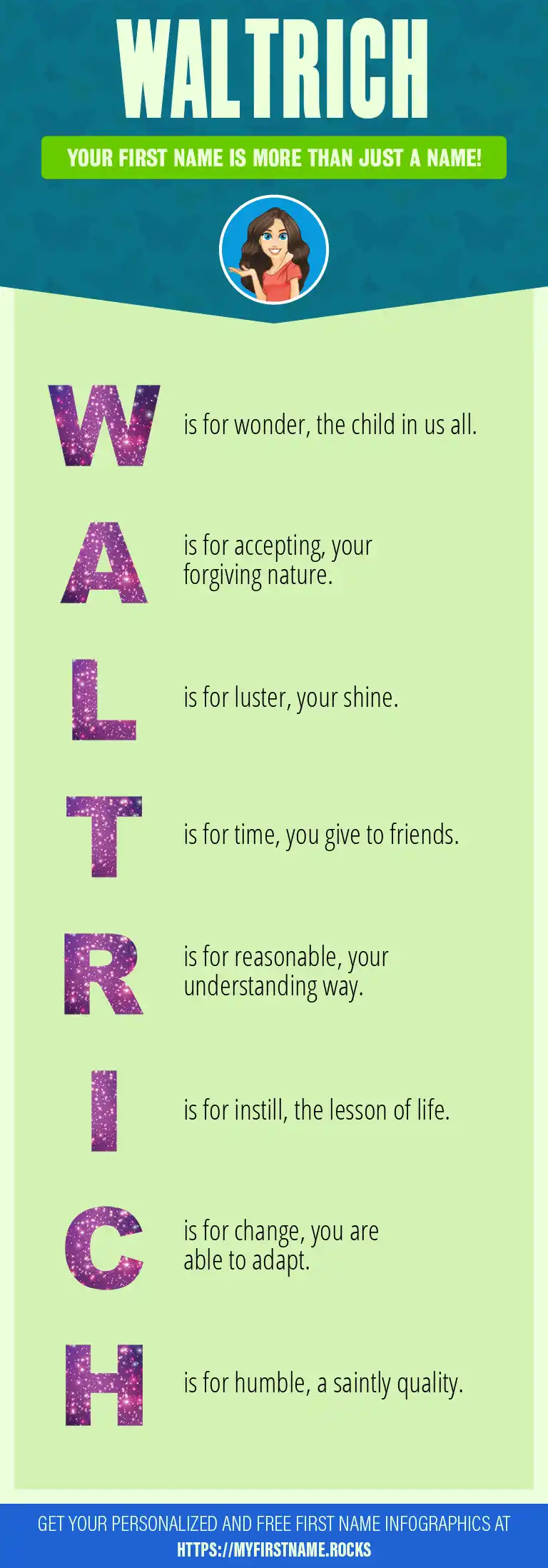 WALTRICH

YOUR FIRST NAME IS MORE THAN JUST A NAME!

W is for wonder, the child in us all.

A is for accepting, your forgiving nature.

L is for luster, your shine.

T is for time, you give to friends.

R is for reasonable, your understanding way.

I is for instill, the lesson of life.

C is for change, you are able to adapt.

H is for humble, a saintly quality.

GET YOUR PERSONALIZED AND FREE FIRST NAME INFOGRAPHICS AT HTTPS://MYFIRSTNAME.ROCKS