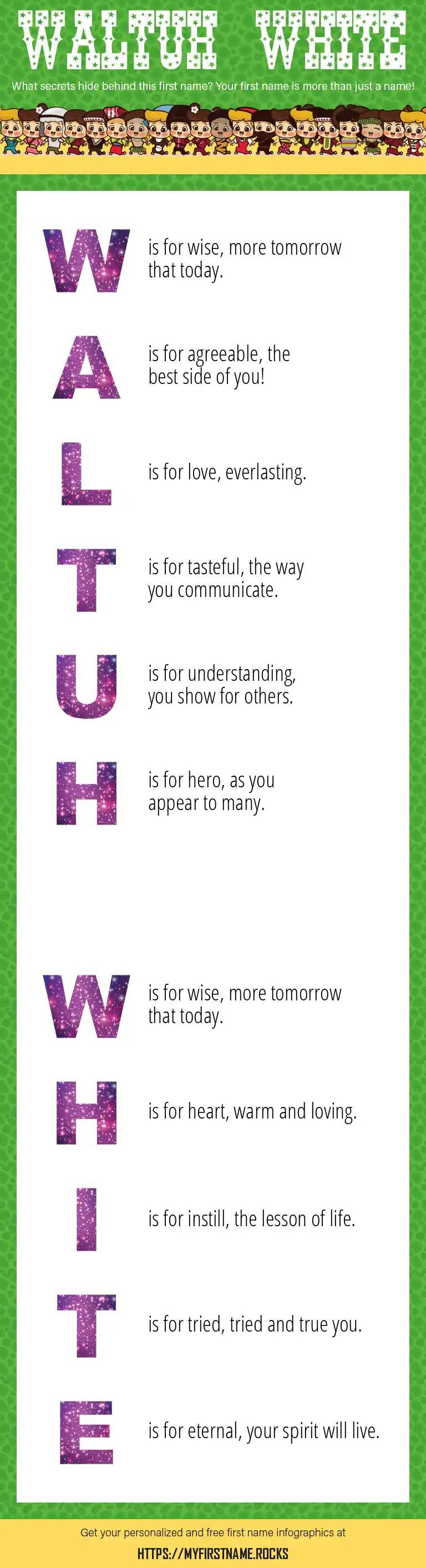 WALTUH WHITE

What secrets hide behind this first name? Your first name is more than just a name!

W is for wise, more tomorrow that today.

A is for agreeable, the best side of you!

L is for love, everlasting.

T is for tasteful, the way you communicate.

U is for understanding, you show for others.

H is for hero, as you appear to many.

W is for wise, more tomorrow that today.

H is for heart, warm and loving.

I is for instill, the lesson of life.

T is for tried, tried and true you.

E is for eternal, your spirit will live.

Get your personalized and free first name infographics at

HTTPS://MYFIRSTNAME.ROCKS