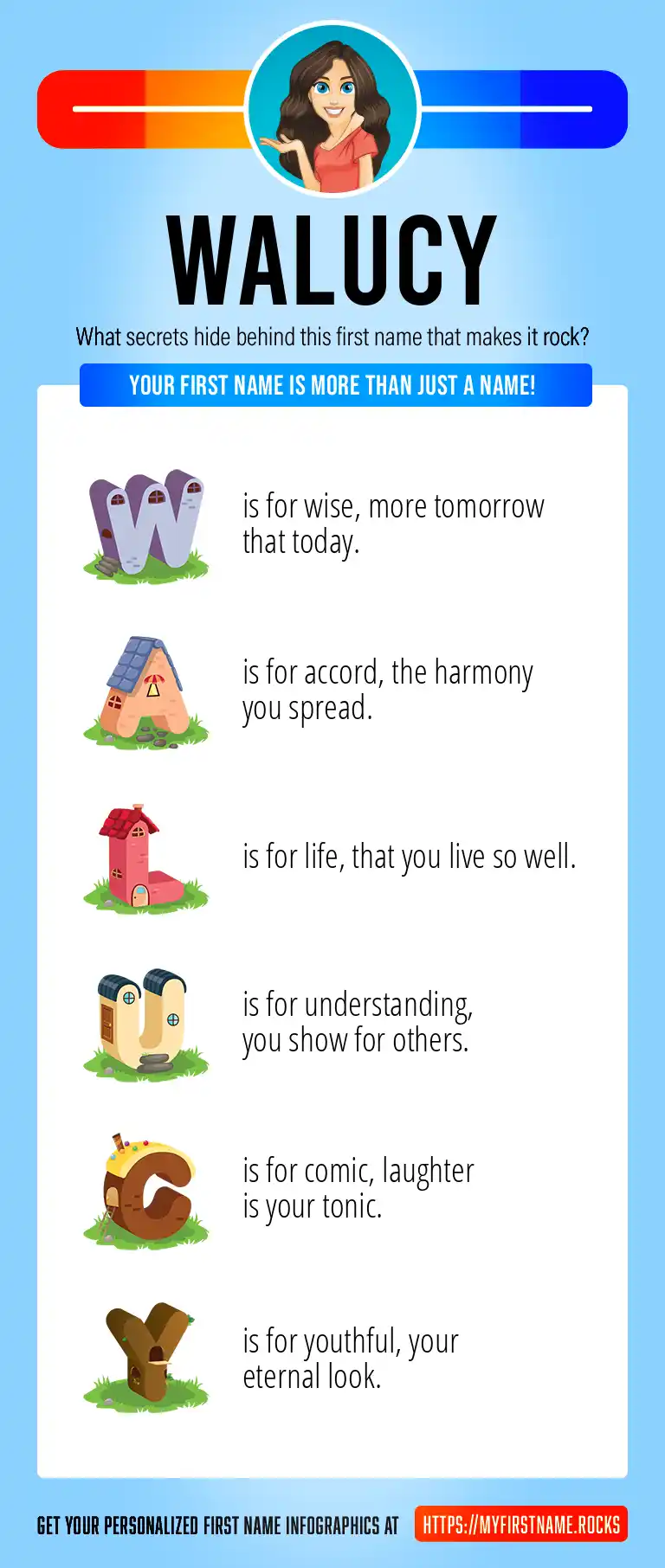 WALUCY

What secrets hide behind this first name that makes it rock?

YOUR FIRST NAME IS MORE THAN JUST A NAME!

W is for wise, more tomorrow that today.

A is for accord, the harmony you spread.

L is for life, that you live so well.

U is for understanding, you show for others.

C is for comic, laughter is your tonic.

Y is for youthful, your eternal look.

GET YOUR PERSONALIZED FIRST NAME INFOGRAPHICS AT HTTPS://MYFIRSTNAME.ROCKS