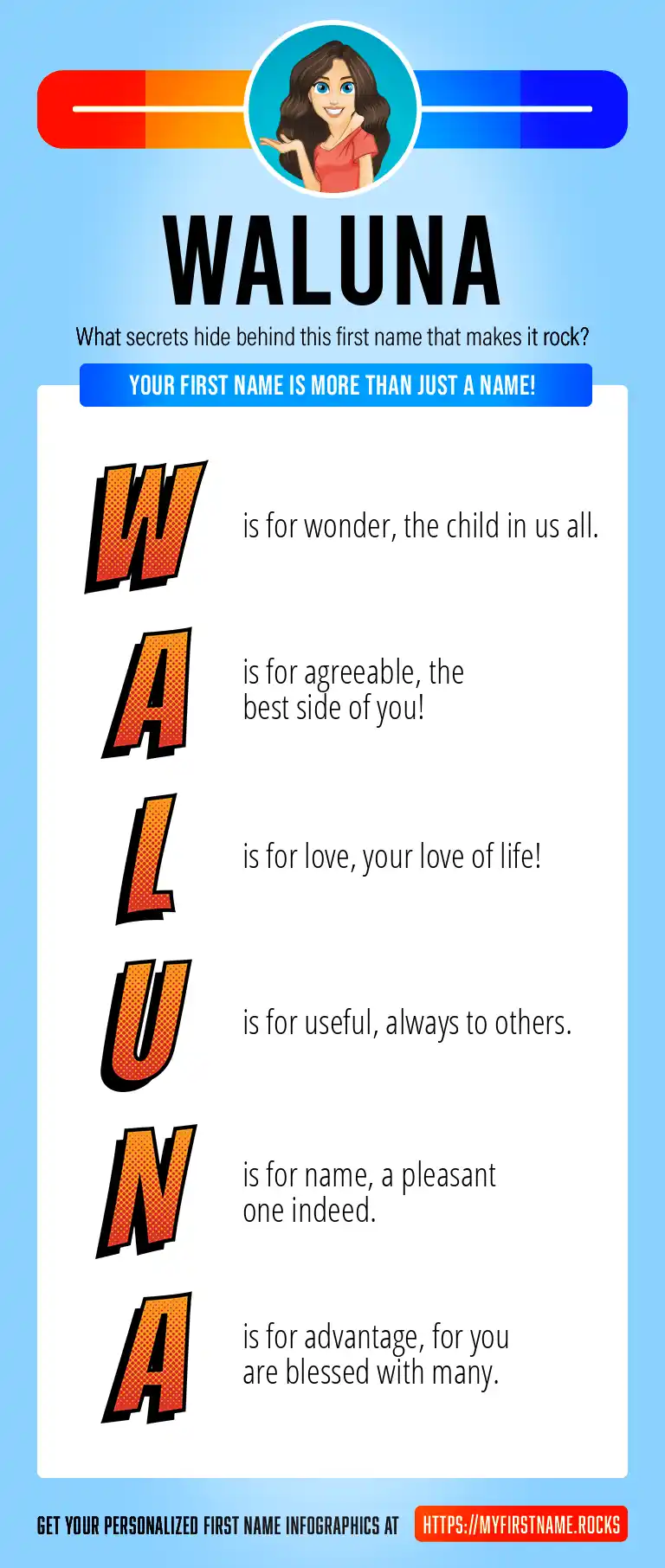 WALUNA

What secrets hide behind this first name that makes it rock?

YOUR FIRST NAME IS MORE THAN JUST A NAME!

W is for wonder, the child in us all.

A is for agreeable, the best side of you!

L is for love, your love of life!

U is for useful, always to others.

N is for name, a pleasant one indeed.

A is for advantage, for you are blessed with many.

GET YOUR PERSONALIZED FIRST NAME INFOGRAPHICS AT HTTPS://MYFIRSTNAME.ROCKS