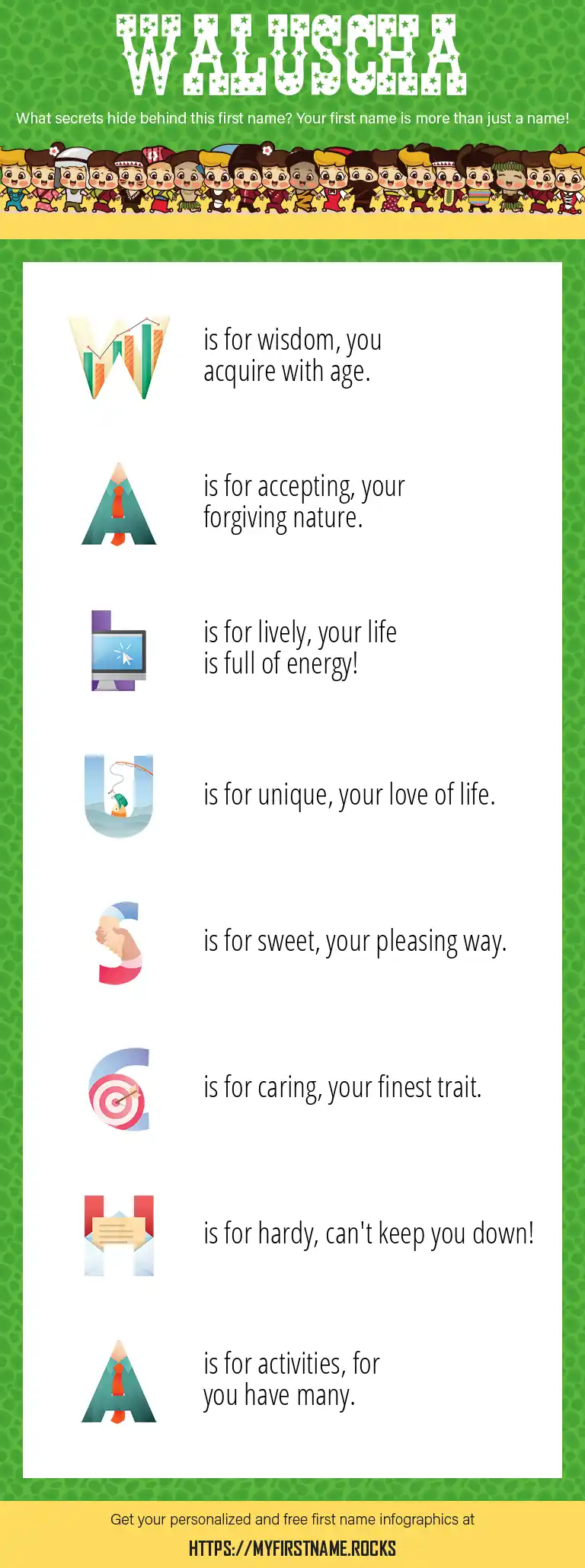 WALUSCHA

What secrets hide behind this first name? Your first name is more than just a name!

W is for wisdom, you acquire with age.

A is for accepting, your forgiving nature.

L is for lively, your life is full of energy!

U is for unique, your love of life.

S is for sweet, your pleasing way.

C is for caring, your finest trait.

H is for hardy, can't keep you down!

A is for activities, for you have many.

Get your personalized and free first name infographics at

HTTPS://MYFIRSTNAME.ROCKS