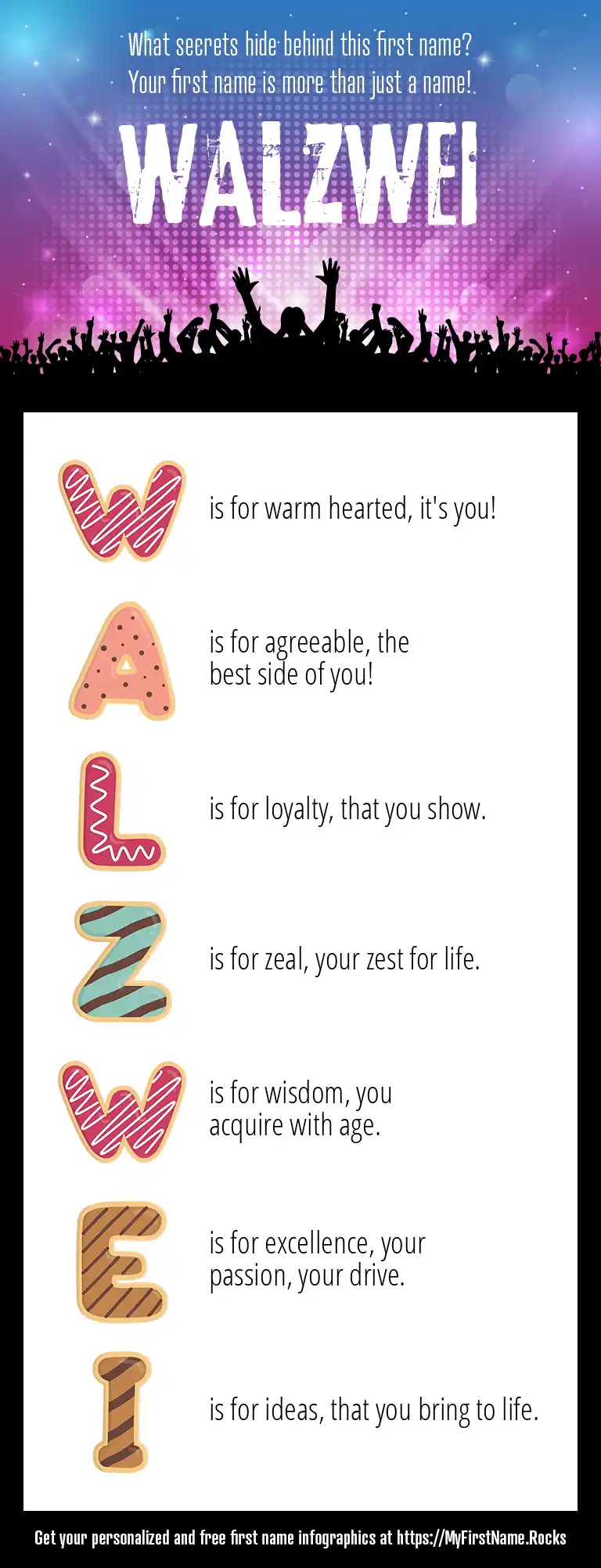 What secrets hide behind this first name?
Your first name is more than just a name!

WALZWEI

W is for warm hearted, it's you!

A is for agreeable, the best side of you!

L is for loyalty, that you show.

Z is for zeal, your zest for life.

W is for wisdom, you acquire with age.

E is for excellence, your passion, your drive.

I is for ideas, that you bring to life.

Get your personalized and free first name infographics at https://MyFirstName.Rocks