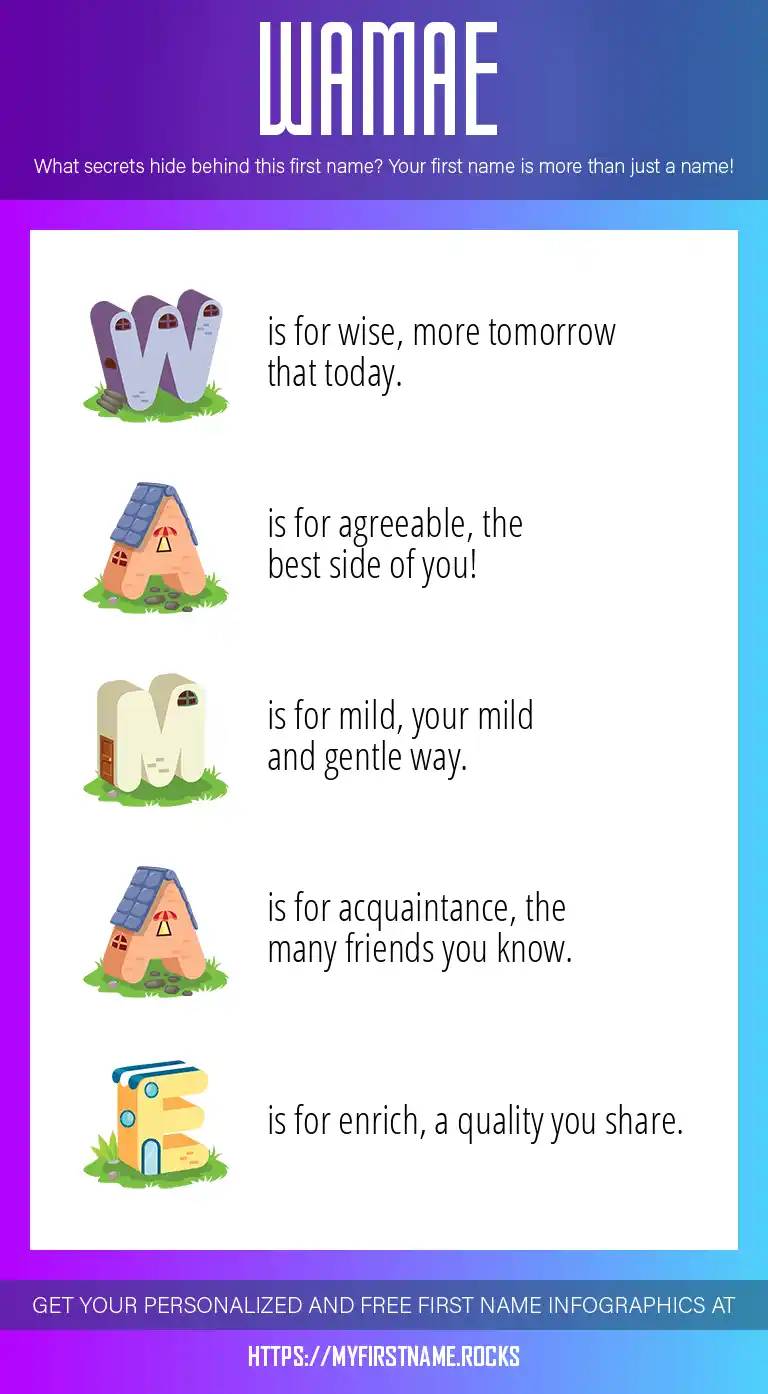 WAMAE

What secrets hide behind this first name? Your first name is more than just a name!

W is for wise, more tomorrow that today.

A is for agreeable, the best side of you!

M is for mild, your mild and gentle way.

A is for acquaintance, the many friends you know.

E is for enrich, a quality you share.

GET YOUR PERSONALIZED AND FREE FIRST NAME INFOGRAPHICS AT

HTTPS://MYFIRSTNAME.ROCKS