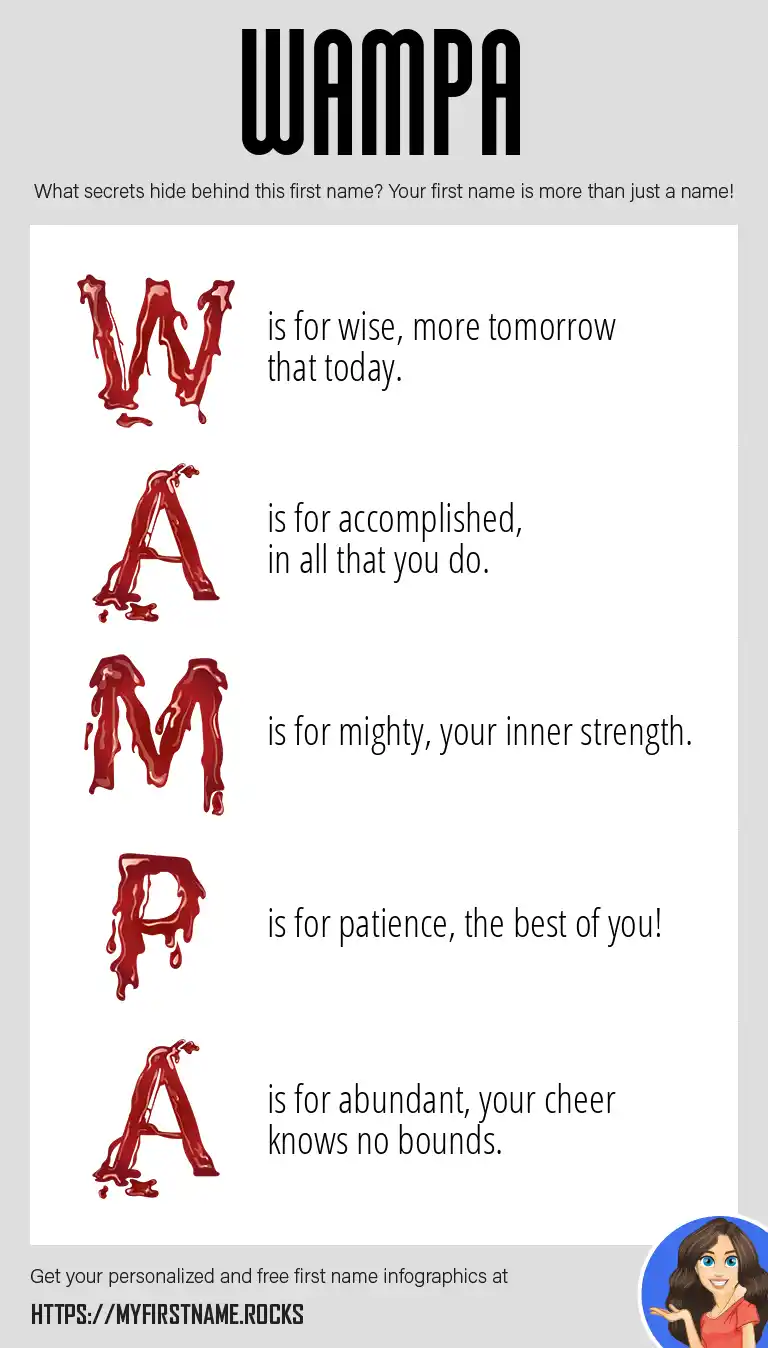 WAMPA

What secrets hide behind this first name? Your first name is more than just a name!

W is for wise, more tomorrow that today.

A is for accomplished, in all that you do.

M is for mighty, your inner strength.

P is for patience, the best of you!

A is for abundant, your cheer knows no bounds.

Get your personalized and free first name infographics at

HTTPS://MYFIRSTNAME.ROCKS