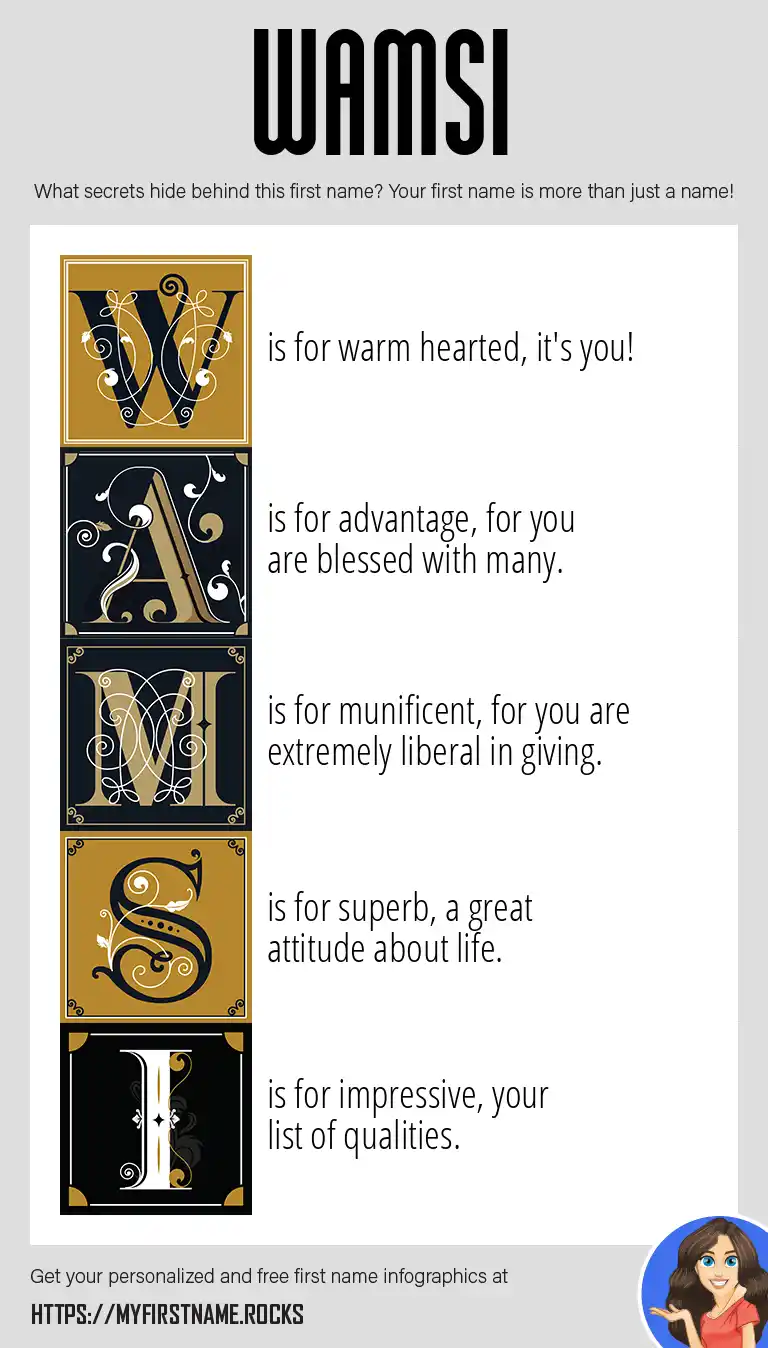 WAMSI

What secrets hide behind this first name? Your first name is more than just a name!

W is for warm hearted, it's you!

A is for advantage, for you are blessed with many.

M is for munificent, for you are extremely liberal in giving.

S is for superb, a great attitude about life.

I is for impressive, your list of qualities.

Get your personalized and free first name infographics at

HTTPS://MYFIRSTNAME.ROCKS