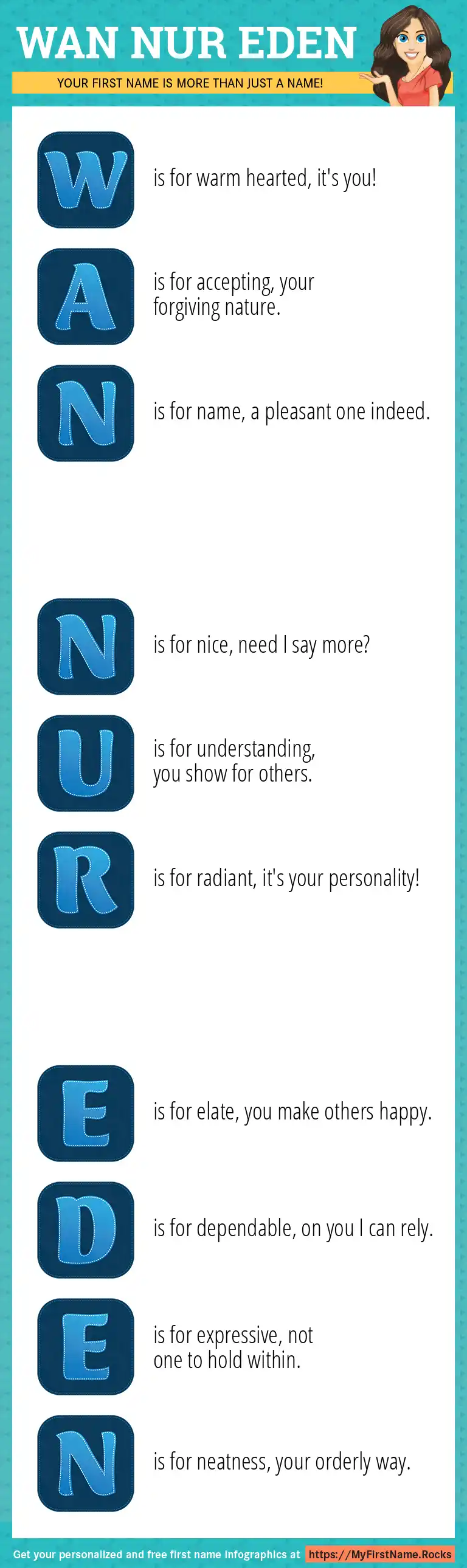 WAN NUR EDEN

YOUR FIRST NAME IS MORE THAN JUST A NAME!

W is for warm hearted, it's you!

A is for accepting, your forgiving nature.

N is for name, a pleasant one indeed.

N is for nice, need I say more?

U is for understanding, you show for others.

R is for radiant, it's your personality!

E is for elate, you make others happy.

D is for dependable, on you I can rely.

E is for expressive, not one to hold within.

N is for neatness, your orderly way.

Get your personalized and free first name infographics at https://MyFirstName.Rocks