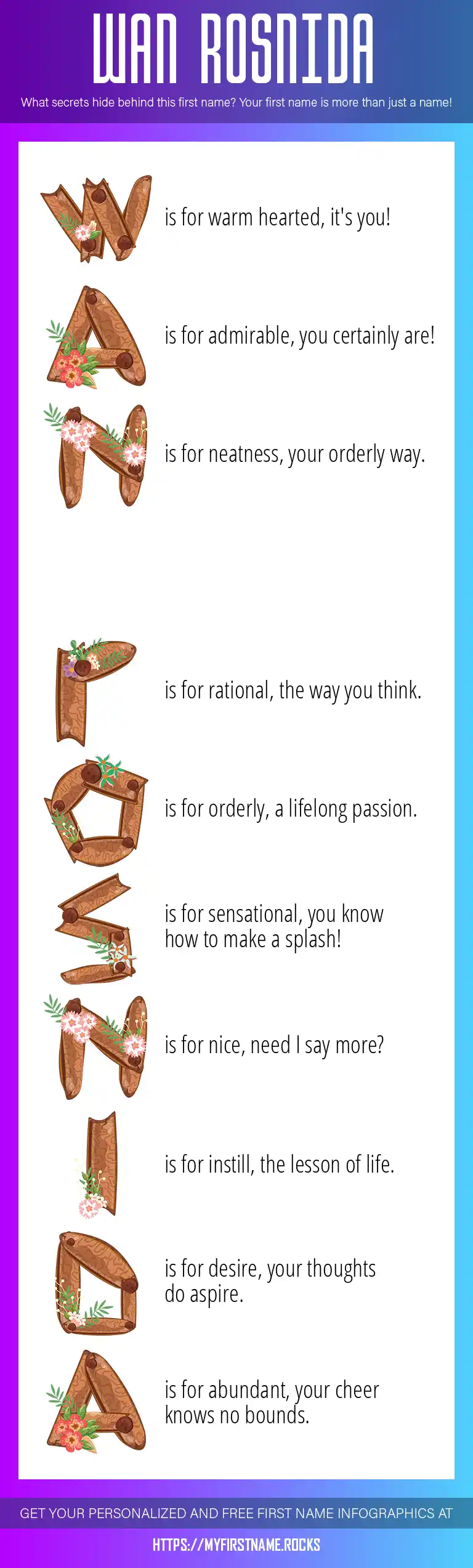 WAN ROSNIDA

What secrets hide behind this first name? Your first name is more than just a name!

W is for warm hearted, it's you!

A is for admirable, you certainly are!

N is for neatness, your orderly way.

R is for rational, the way you think.

O is for orderly, a lifelong passion.

S is for sensational, you know how to make a splash!

N is for nice, need I say more?

I is for instill, the lesson of life.

D is for desire, your thoughts do aspire.

A is for abundant, your cheer knows no bounds.

GET YOUR PERSONALIZED AND FREE FIRST NAME INFOGRAPHICS AT

HTTPS://MYFIRSTNAME.ROCKS