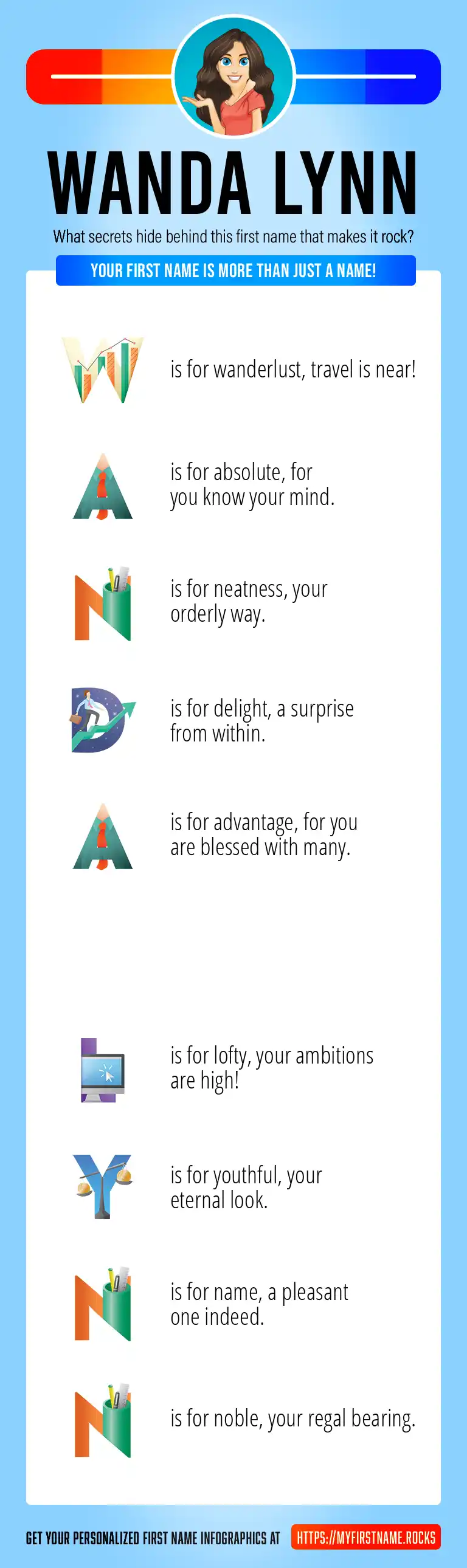 WANDA LYNN

What secrets hide behind this first name that makes it rock?

YOUR FIRST NAME IS MORE THAN JUST A NAME!

W is for wanderlust, travel is near!

A is for absolute, for you know your mind.

N is for neatness, your orderly way.

D is for delight, a surprise from within.

A is for advantage, for you are blessed with many.

L is for lofty, your ambitions are high!

Y is for youthful, your eternal look.

N is for name, a pleasant one indeed.

N is for noble, your regal bearing.

GET YOUR PERSONALIZED FIRST NAME INFOGRAPHICS AT HTTPS://MYFIRSTNAME.ROCKS