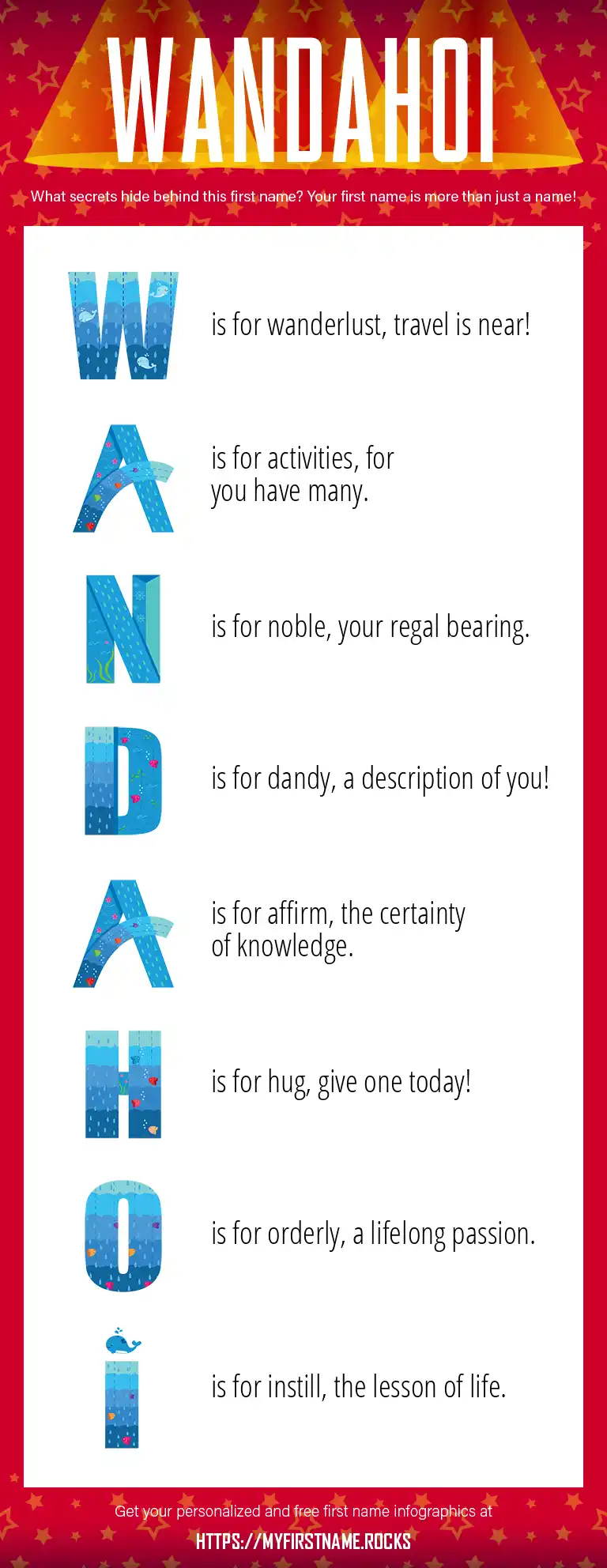 WANDAHOI

What secrets hide behind this first name? Your first name is more than just a name!

W is for wanderlust, travel is near!

A is for activities, for you have many.

N is for noble, your regal bearing.

D is for dandy, a description of you!

A is for affirm, the certainty of knowledge.

H is for hug, give one today!

O is for orderly, a lifelong passion.

I is for instill, the lesson of life.

Get your personalized and free first name infographics at

HTTPS://MYFIRSTNAME.ROCKS