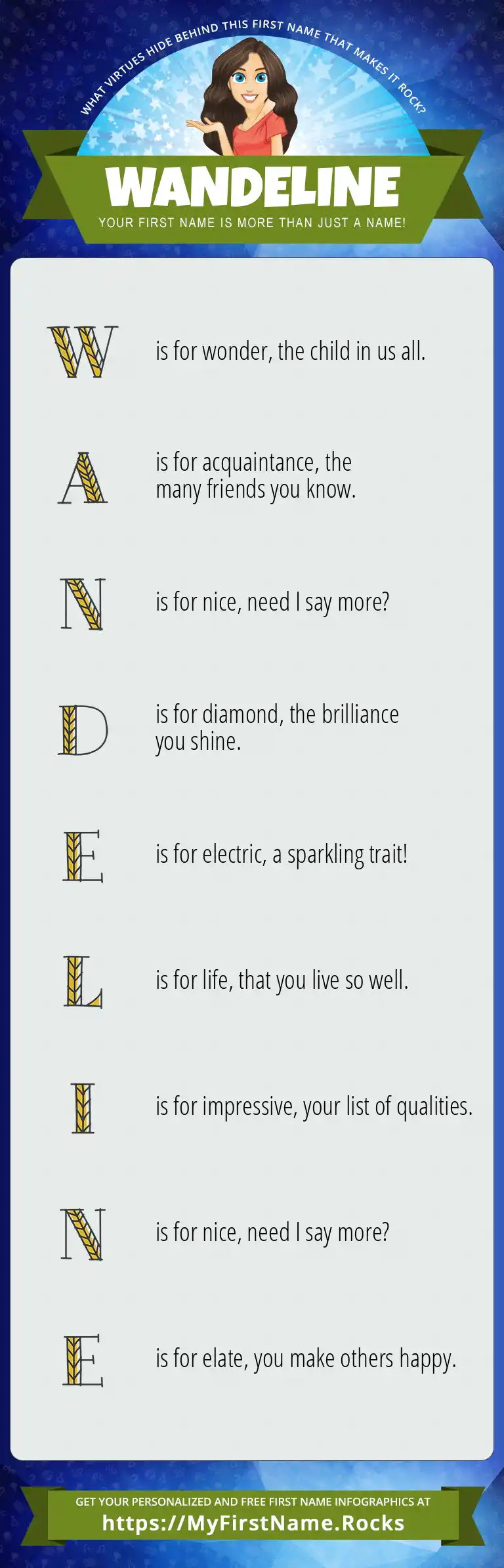 WHAT VIRTUES HIDE BEHIND THIS FIRST NAME THAT MAKES IT ROCK?

WANDELINE

YOUR FIRST NAME IS MORE THAN JUST A NAME!

W is for wonder, the child in us all.

A is for acquaintance, the many friends you know.

N is for nice, need I say more?

D is for diamond, the brilliance you shine.

E is for electric, a sparkling trait!

L is for life, that you live so well.

I is for impressive, your list of qualities.

N is for nice, need I say more?

E is for elate, you make others happy.

GET YOUR PERSONALIZED AND FREE FIRST NAME INFOGRAPHICS AT
https://MyFirstName.Rocks