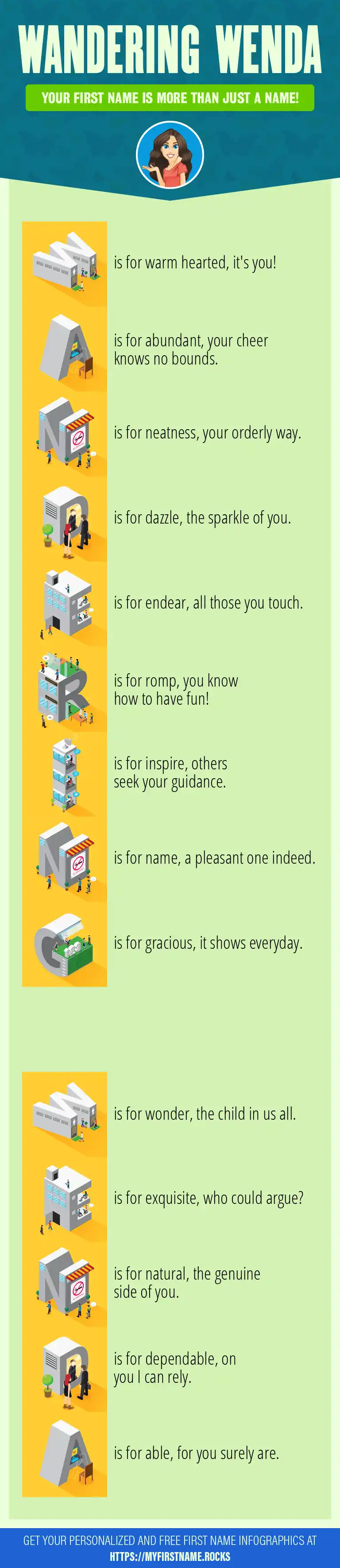 WANDERING WENDA

YOUR FIRST NAME IS MORE THAN JUST A NAME!

W is for warm hearted, it's you!

A is for abundant, your cheer knows no bounds.

N is for neatness, your orderly way.

D is for dazzle, the sparkle of you.

E is for endear, all those you touch.

R is for romp, you know how to have fun!

I is for inspire, others seek your guidance.

N is for name, a pleasant one indeed.

G is for gracious, it shows everyday.

W is for wonder, the child in us all.

E is for exquisite, who could argue?

N is for natural, the genuine side of you.

D is for dependable, on you I can rely.

A is for able, for you surely are.

GET YOUR PERSONALIZED AND FREE FIRST NAME INFOGRAPHICS AT HTTPS://MYFIRSTNAME.ROCKS