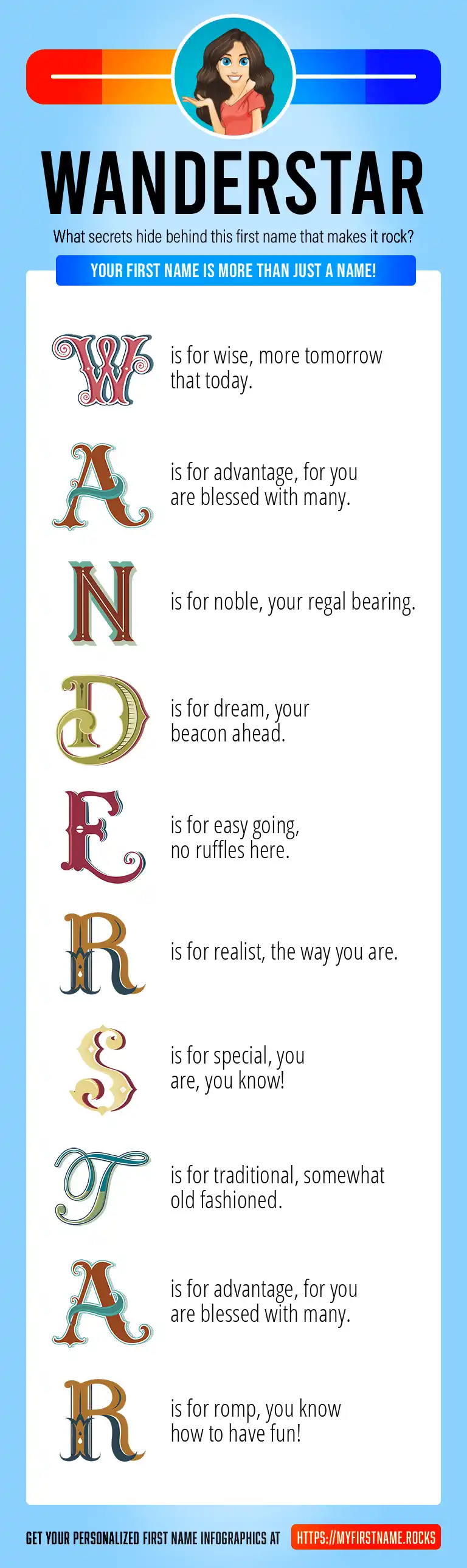 WANDERSTAR

What secrets hide behind this first name that makes it rock?

YOUR FIRST NAME IS MORE THAN JUST A NAME!

W is for wise, more tomorrow that today.

A is for advantage, for you are blessed with many.

N is for noble, your regal bearing.

D is for dream, your beacon ahead.

E is for easy going, no ruffles here.

R is for realist, the way you are.

S is for special, you are, you know!

T is for traditional, somewhat old fashioned.

A is for advantage, for you are blessed with many.

R is for romp, you know how to have fun!

GET YOUR PERSONALIZED FIRST NAME INFOGRAPHICS AT HTTPS://MYFIRSTNAME.ROCKS