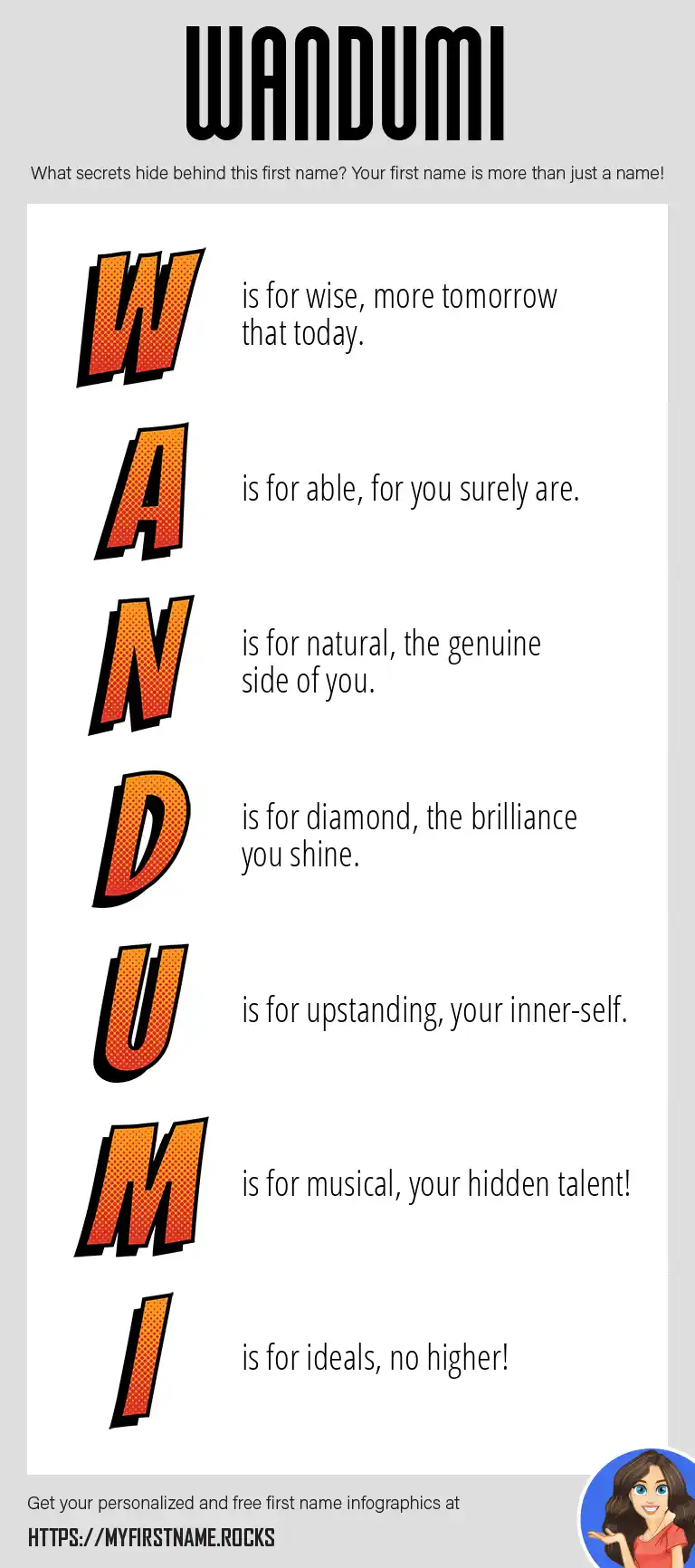 WANDUMI

What secrets hide behind this first name? Your first name is more than just a name!

W is for wise, more tomorrow that today.

A is for able, for you surely are.

N is for natural, the genuine side of you.

D is for diamond, the brilliance you shine.

U is for upstanding, your inner-self.

M is for musical, your hidden talent!

I is for ideals, no higher!

Get your personalized and free first name infographics at

HTTPS://MYFIRSTNAME.ROCKS