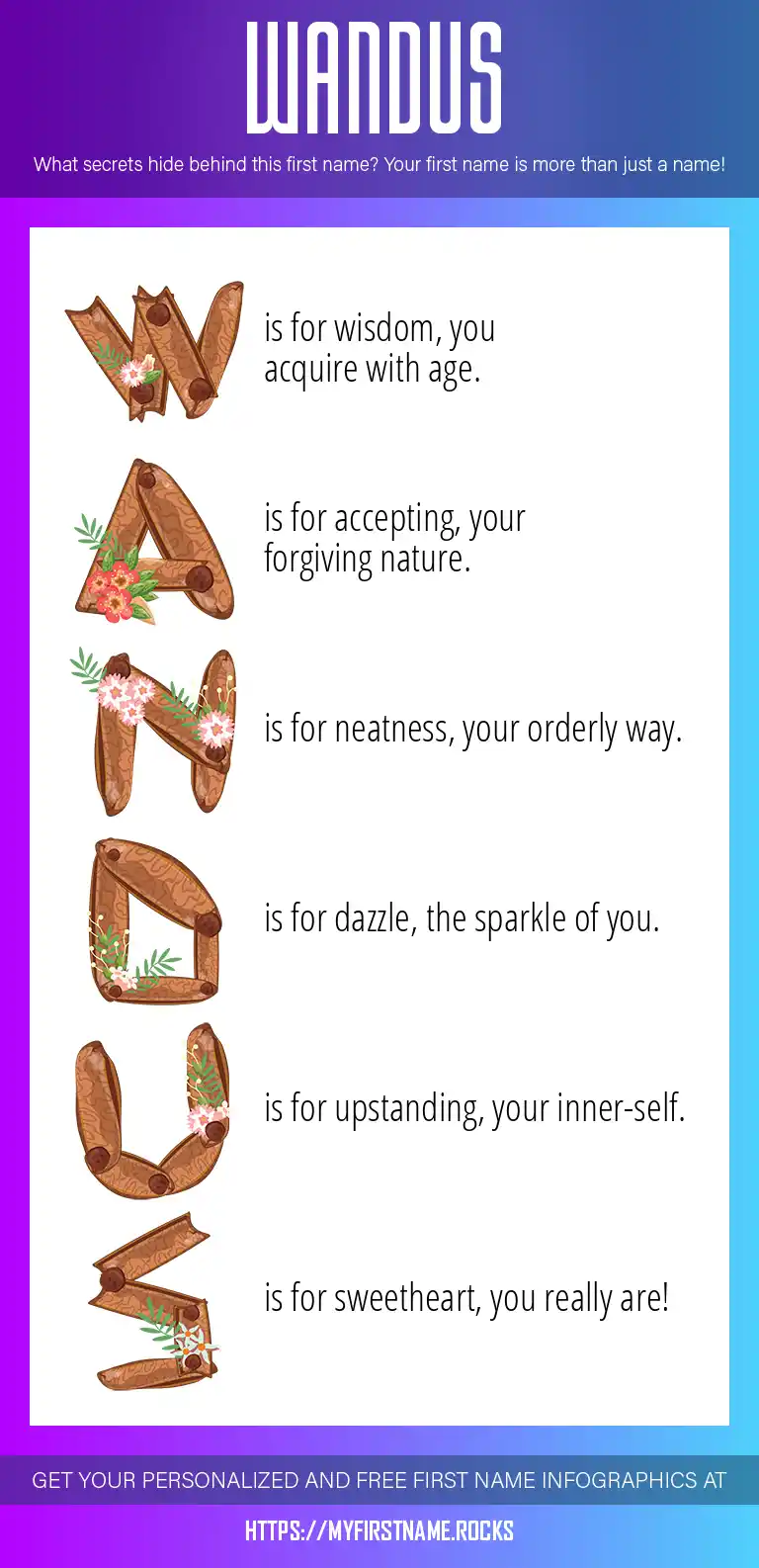 WANDUS

What secrets hide behind this first name? Your first name is more than just a name!

W is for wisdom, you acquire with age.

A is for accepting, your forgiving nature.

N is for neatness, your orderly way.

D is for dazzle, the sparkle of you.

U is for upstanding, your inner-self.

S is for sweetheart, you really are!

GET YOUR PERSONALIZED AND FREE FIRST NAME INFOGRAPHICS AT

HTTPS://MYFIRSTNAME.ROCKS