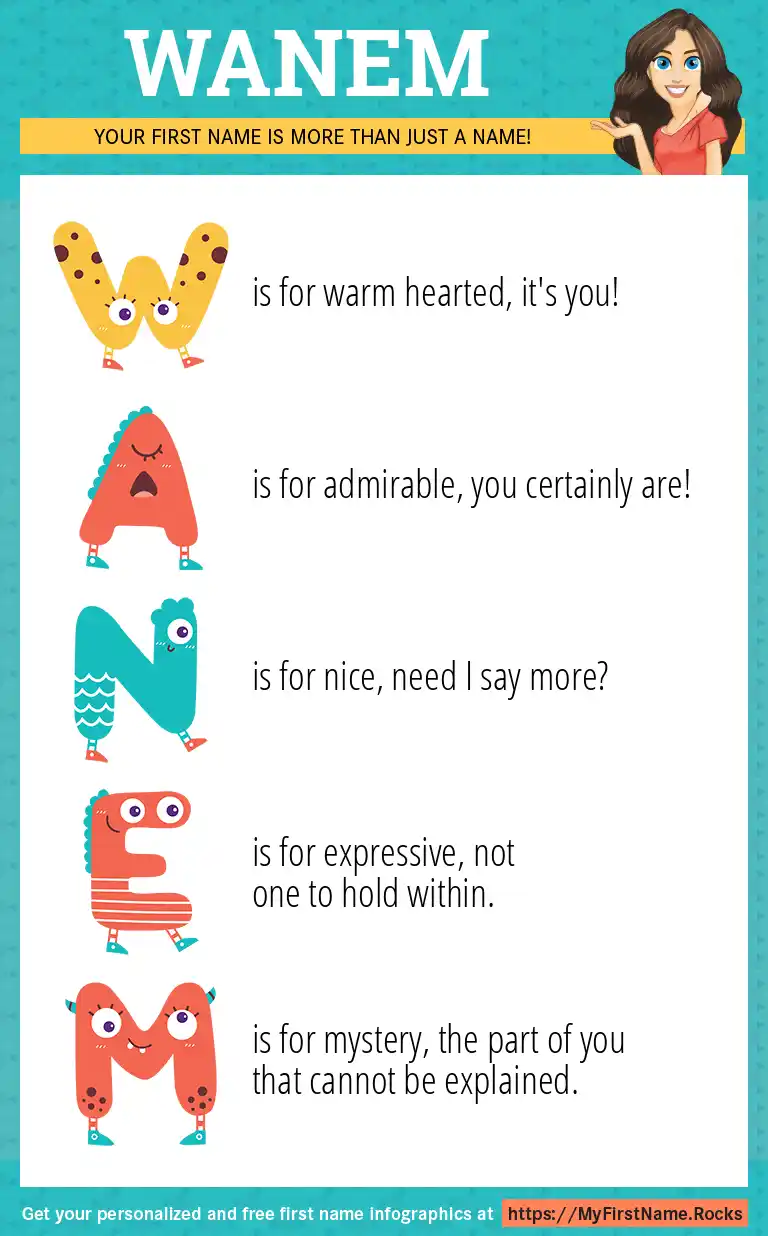 WANEM

YOUR FIRST NAME IS MORE THAN JUST A NAME!

W is for warm hearted, it's you!

A is for admirable, you certainly are!

N is for nice, need I say more?

E is for expressive, not one to hold within.

M is for mystery, the part of you that cannot be explained.

Get your personalized and free first name infographics at https://MyFirstName.Rocks