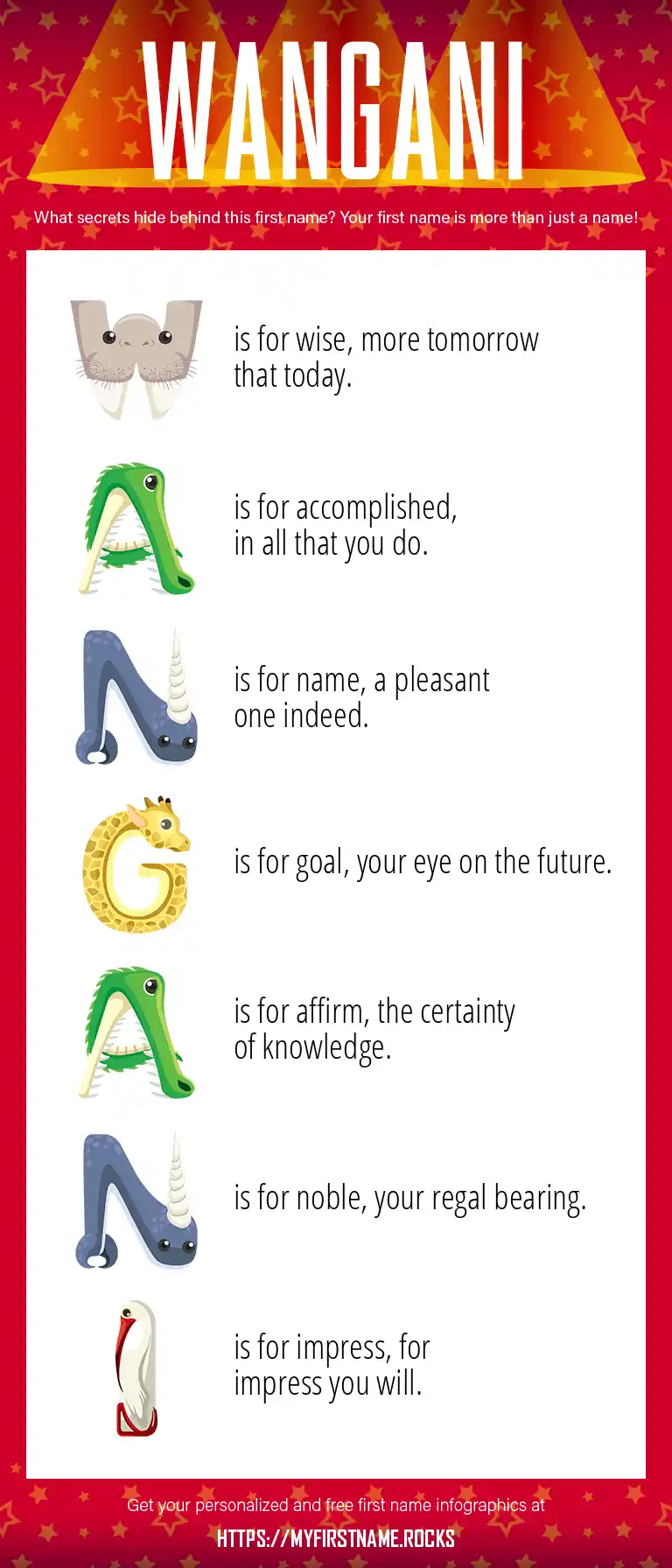 WANGANI

What secrets hide behind this first name? Your first name is more than just a name!

W is for wise, more tomorrow that today.

A is for accomplished, in all that you do.

N is for name, a pleasant one indeed.

G is for goal, your eye on the future.

A is for affirm, the certainty of knowledge.

N is for noble, your regal bearing.

I is for impress, for impress you will.

Get your personalized and free first name infographics at

HTTPS://MYFIRSTNAME.ROCKS