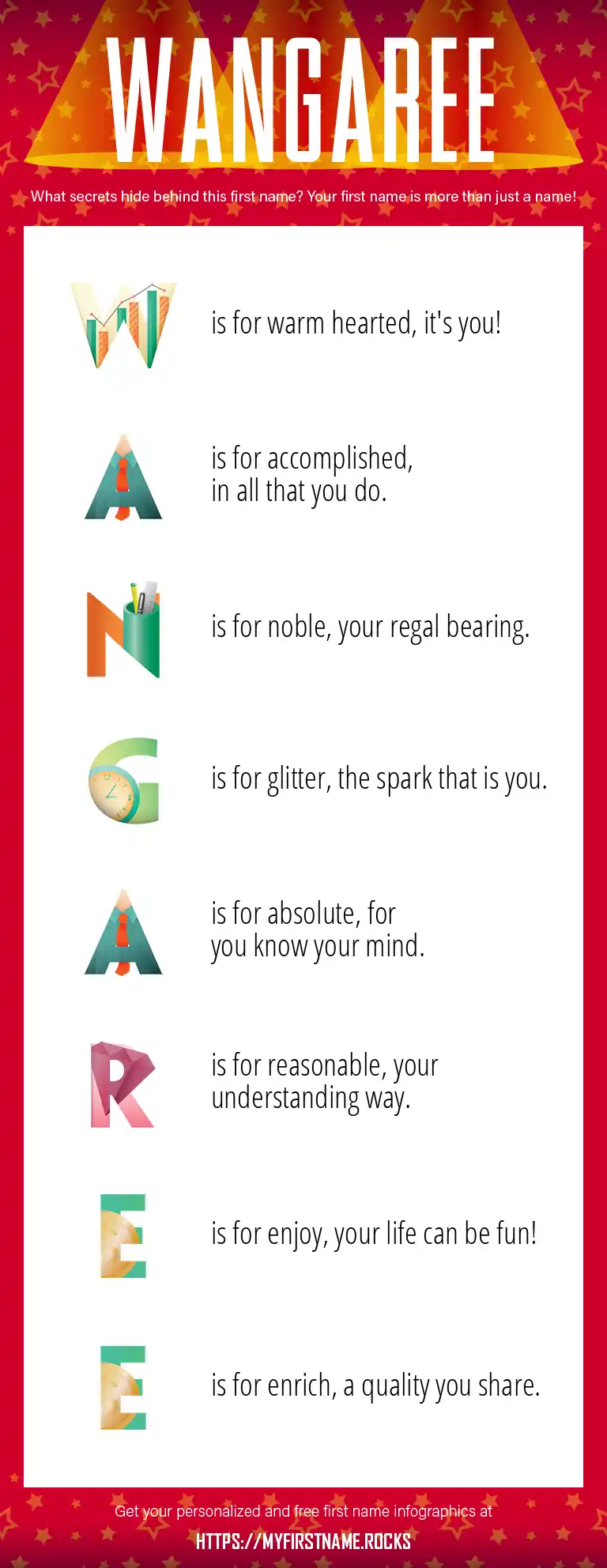 WANGAREE

What secrets hide behind this first name? Your first name is more than just a name!

W is for warm hearted, it's you!

A is for accomplished, in all that you do.

N is for noble, your regal bearing.

G is for glitter, the spark that is you.

A is for absolute, for you know your mind.

R is for reasonable, your understanding way.

E is for enjoy, your life can be fun!

E is for enrich, a quality you share.

Get your personalized and free first name infographics at

HTTPS://MYFIRSTNAME.ROCKS