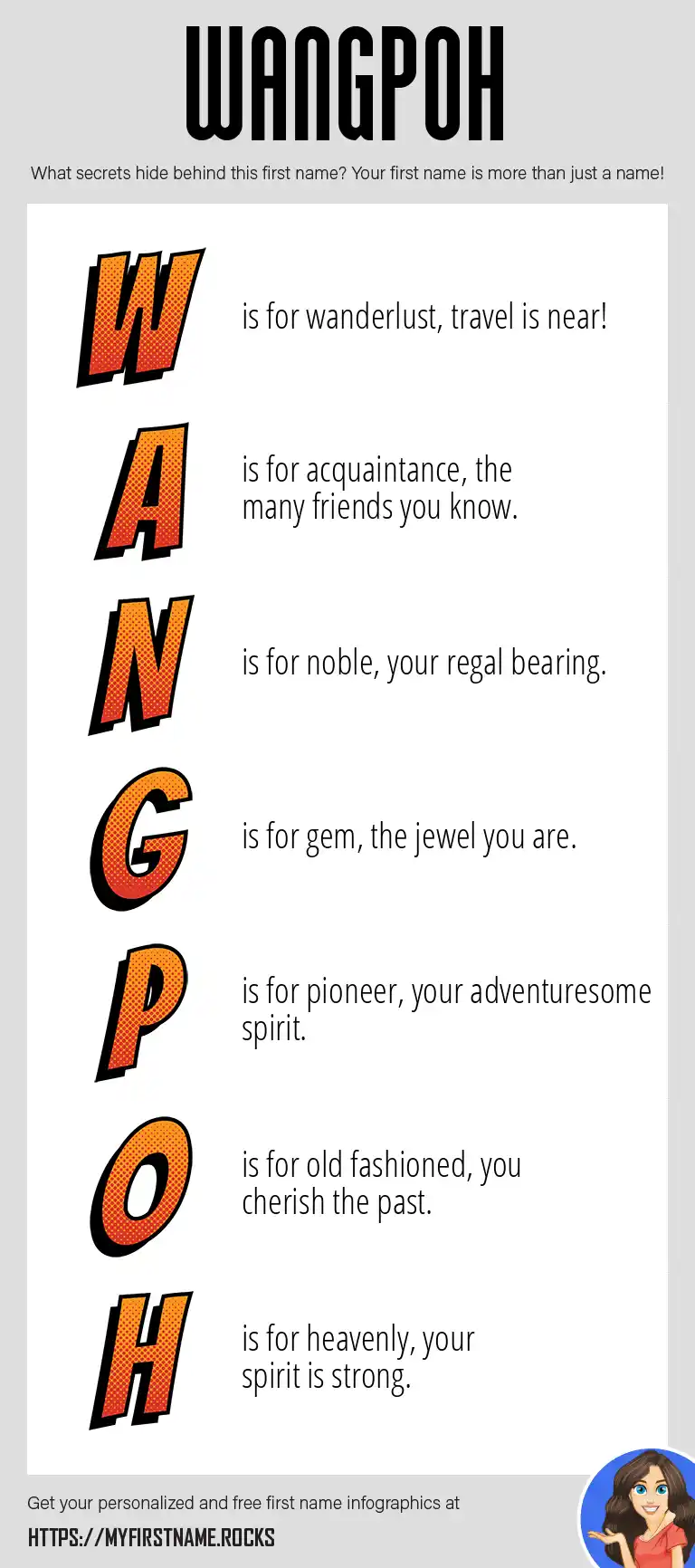 WANGPOH

What secrets hide behind this first name? Your first name is more than just a name!

W is for wanderlust, travel is near!

A is for acquaintance, the many friends you know.

N is for noble, your regal bearing.

G is for gem, the jewel you are.

P is for pioneer, your adventuresome spirit.

O is for old fashioned, you cherish the past.

H is for heavenly, your spirit is strong.

Get your personalized and free first name infographics at

HTTPS://MYFIRSTNAME.ROCKS