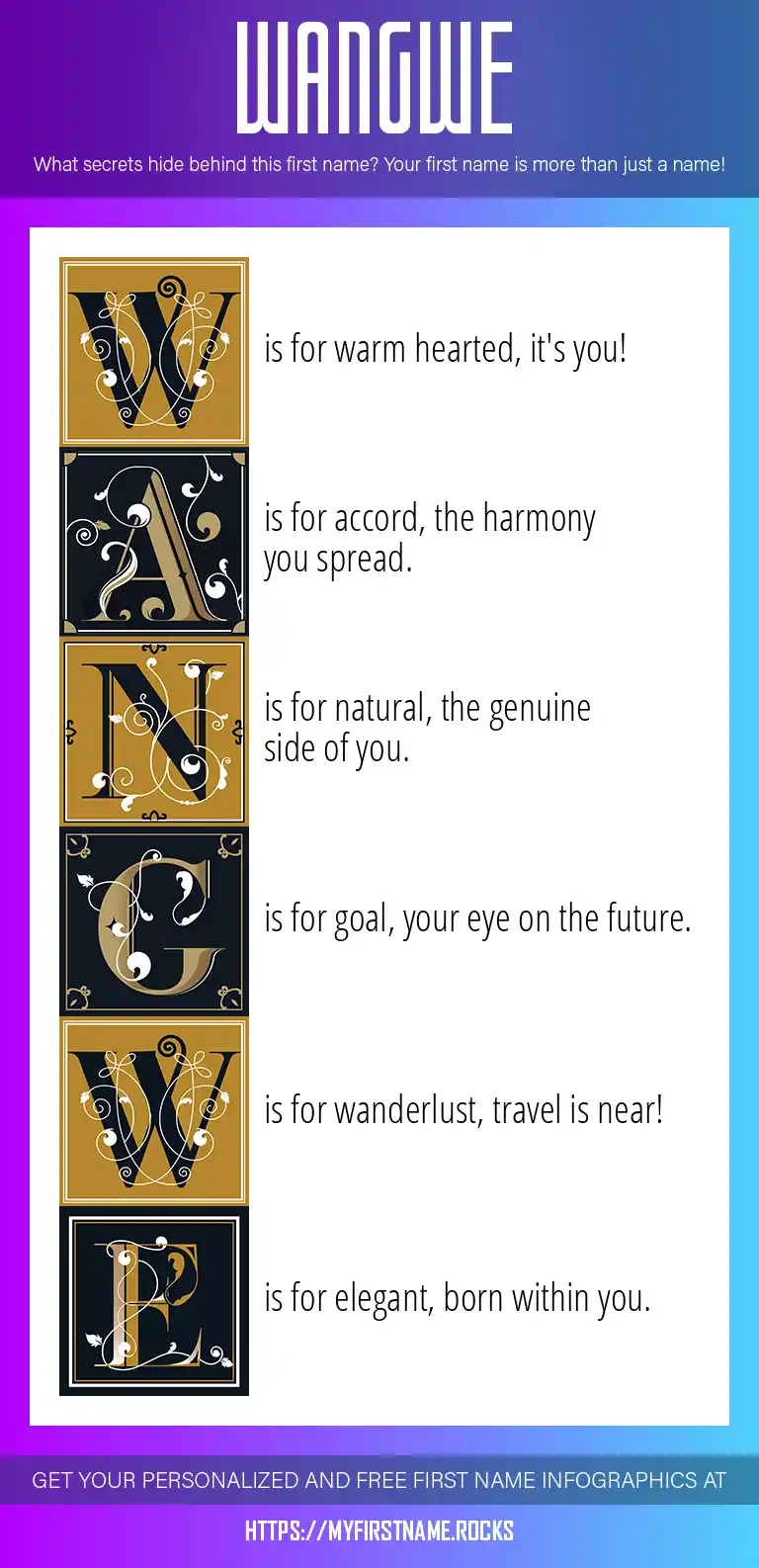 WANGWE

What secrets hide behind this first name? Your first name is more than just a name!

W is for warm hearted, it's you!

A is for accord, the harmony you spread.

N is for natural, the genuine side of you.

G is for goal, your eye on the future.

W is for wanderlust, travel is near!

E is for elegant, born within you.

GET YOUR PERSONALIZED AND FREE FIRST NAME INFOGRAPHICS AT

HTTPS://MYFIRSTNAME.ROCKS