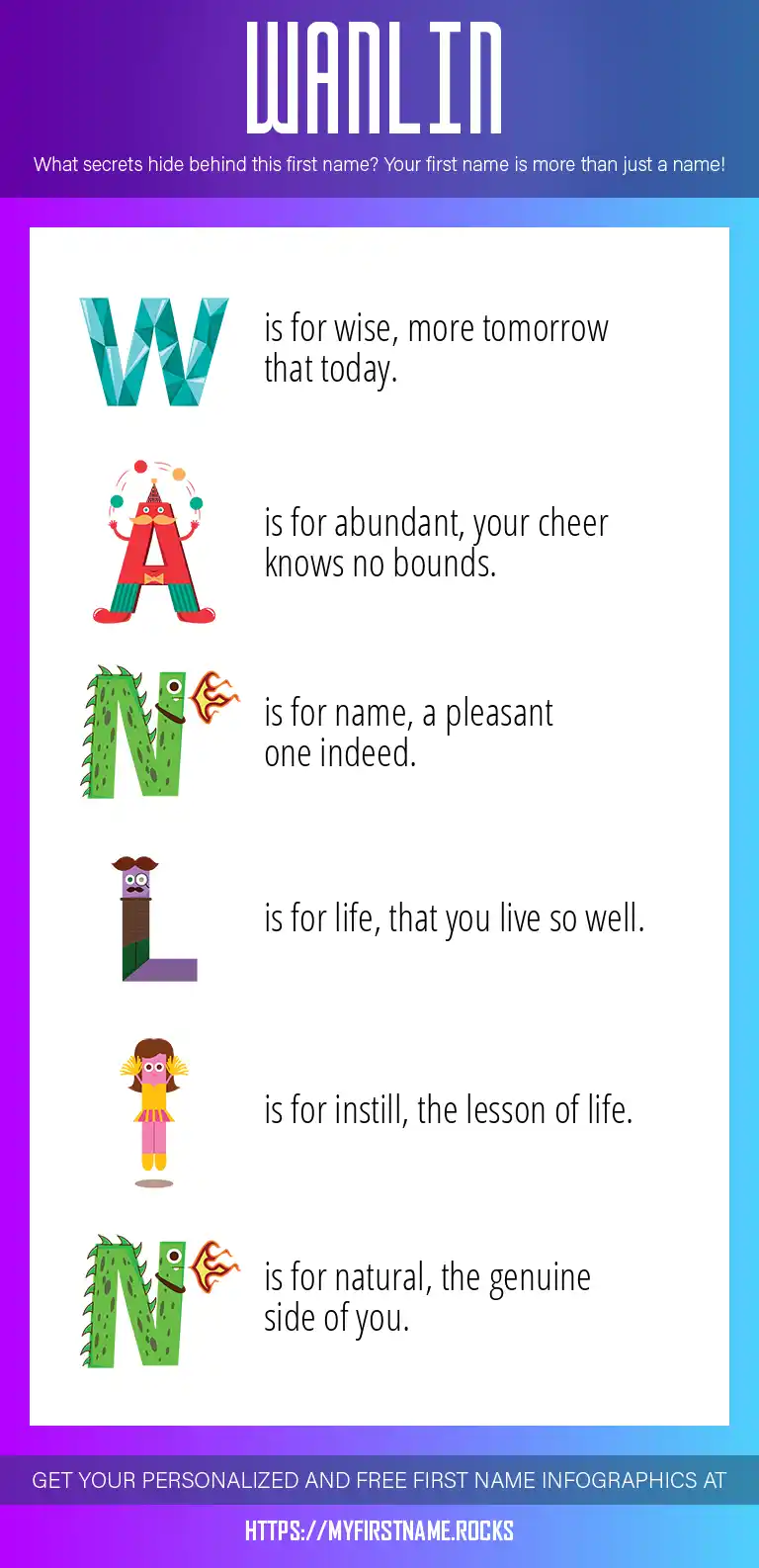 WANLIN

What secrets hide behind this first name? Your first name is more than just a name!

W is for wise, more tomorrow that today.

A is for abundant, your cheer knows no bounds.

N is for name, a pleasant one indeed.

L is for life, that you live so well.

I is for instill, the lesson of life.

N is for natural, the genuine side of you.

GET YOUR PERSONALIZED AND FREE FIRST NAME INFOGRAPHICS AT

HTTPS://MYFIRSTNAME.ROCKS