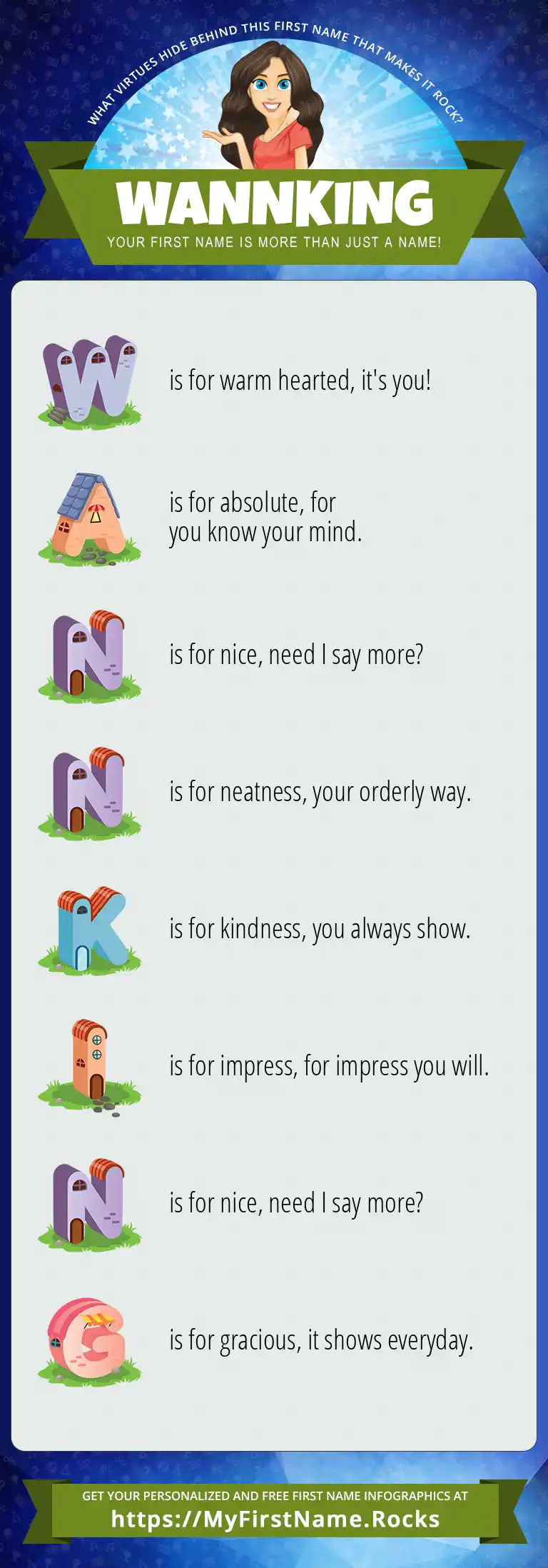 WHAT VIRTUES HIDE BEHIND THIS FIRST NAME THAT MAKES IT ROCK?

WANNKING

YOUR FIRST NAME IS MORE THAN JUST A NAME!

W is for warm hearted, it's you!

A is for absolute, for you know your mind.

N is for nice, need I say more?

N is for neatness, your orderly way.

K is for kindness, you always show.

I is for impress, for impress you will.

N is for nice, need I say more?

G is for gracious, it shows everyday.

GET YOUR PERSONALIZED AND FREE FIRST NAME INFOGRAPHICS AT
https://MyFirstName.Rocks