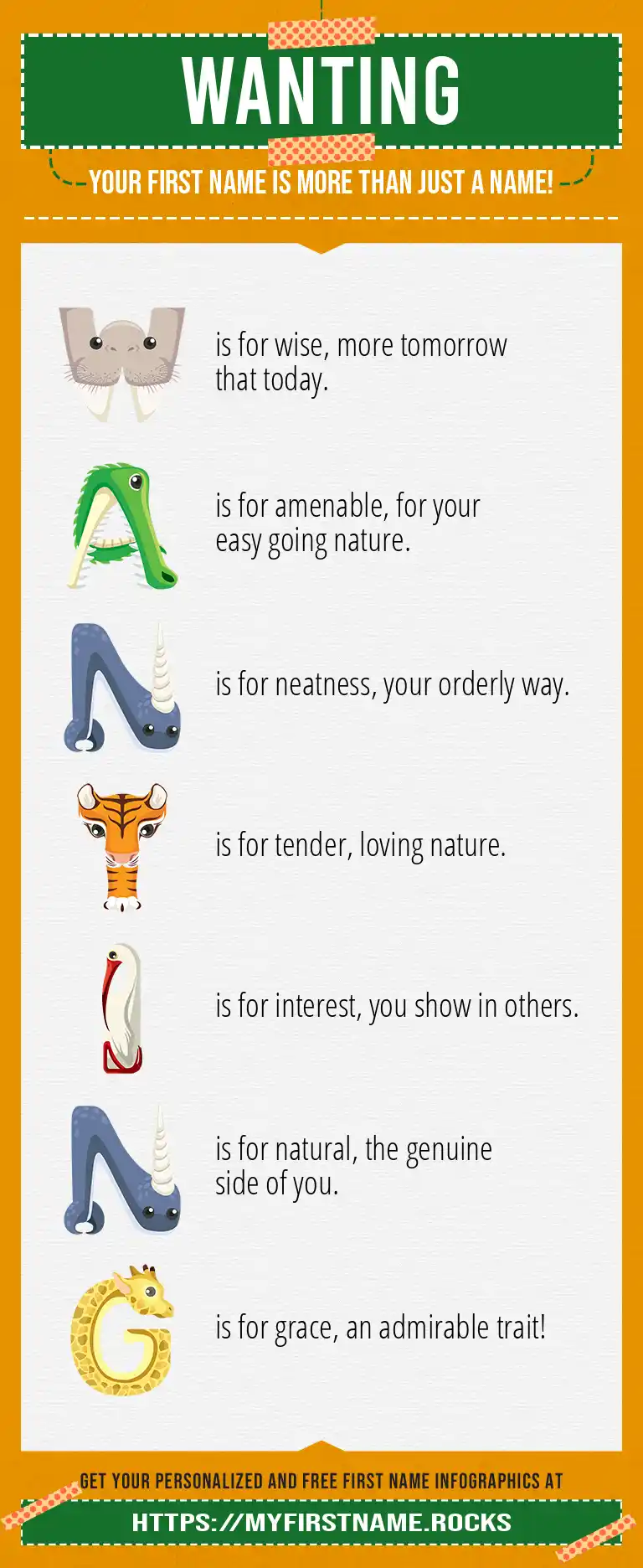 WANTING

YOUR FIRST NAME IS MORE THAN JUST A NAME!

W is for wise, more tomorrow that today.

A is for amenable, for your easy going nature.

N is for neatness, your orderly way.

T is for tender, loving nature.

I is for interest, you show in others.

N is for natural, the genuine side of you.

G is for grace, an admirable trait!

GET YOUR PERSONALIZED AND FREE FIRST NAME INFOGRAPHICS AT

HTTPS://MYFIRSTNAME.ROCKS