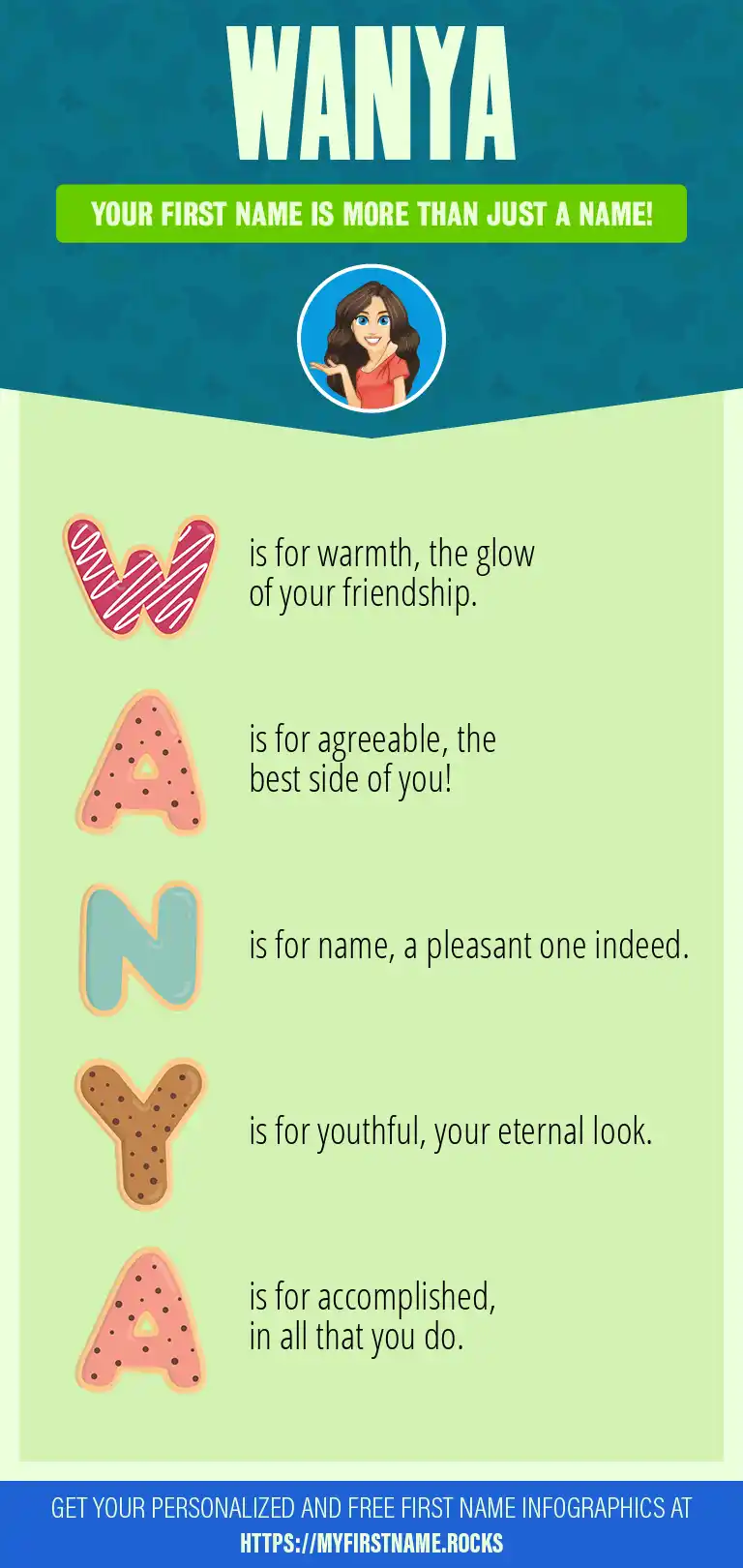 WANYA

YOUR FIRST NAME IS MORE THAN JUST A NAME!

W is for warmth, the glow of your friendship.

A is for agreeable, the best side of you!

N is for name, a pleasant one indeed.

Y is for youthful, your eternal look.

A is for accomplished, in all that you do.

GET YOUR PERSONALIZED AND FREE FIRST NAME INFOGRAPHICS AT HTTPS://MYFIRSTNAME.ROCKS