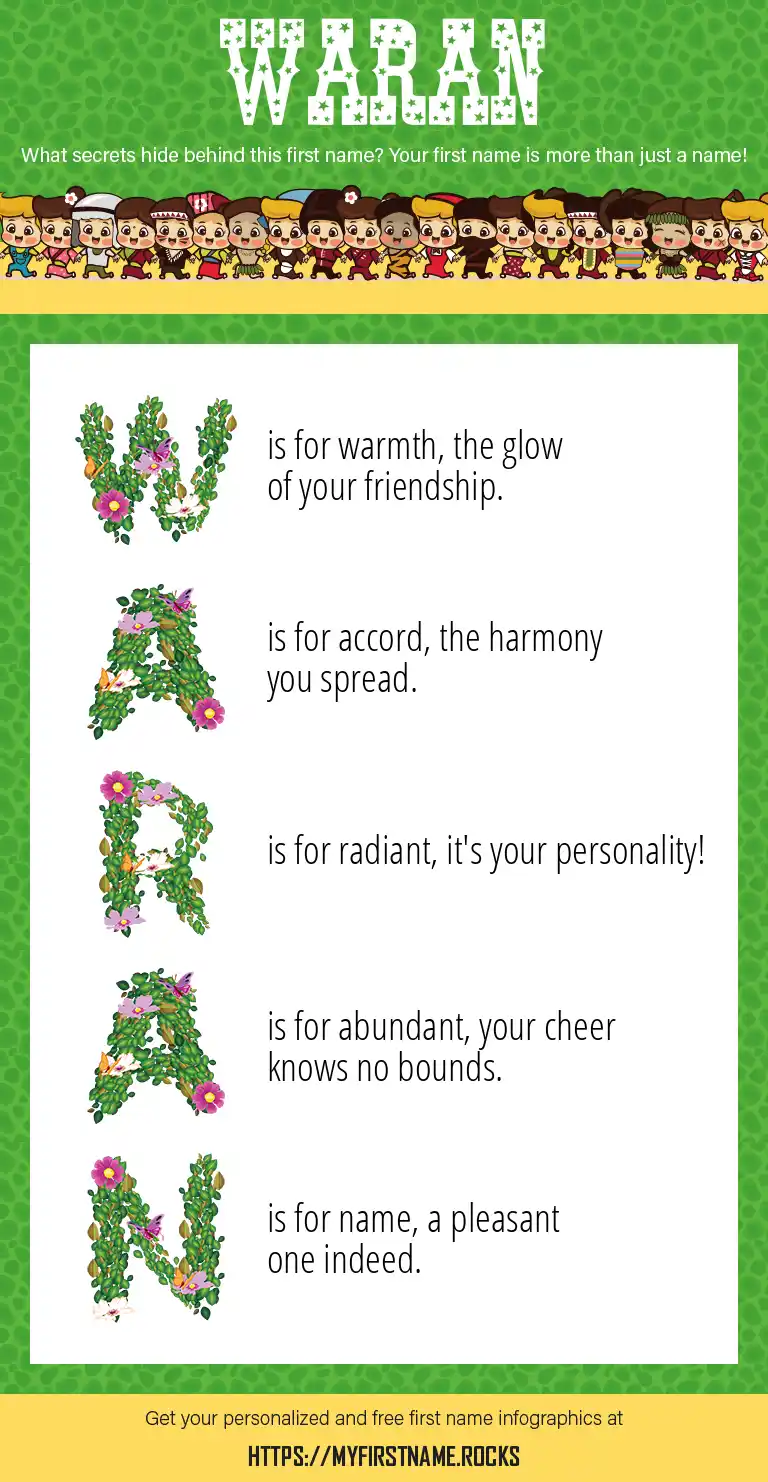 WARAN

What secrets hide behind this first name? Your first name is more than just a name!

W is for warmth, the glow of your friendship.

A is for accord, the harmony you spread.

R is for radiant, it's your personality!

A is for abundant, your cheer knows no bounds.

N is for name, a pleasant one indeed.

Get your personalized and free first name infographics at

HTTPS://MYFIRSTNAME.ROCKS