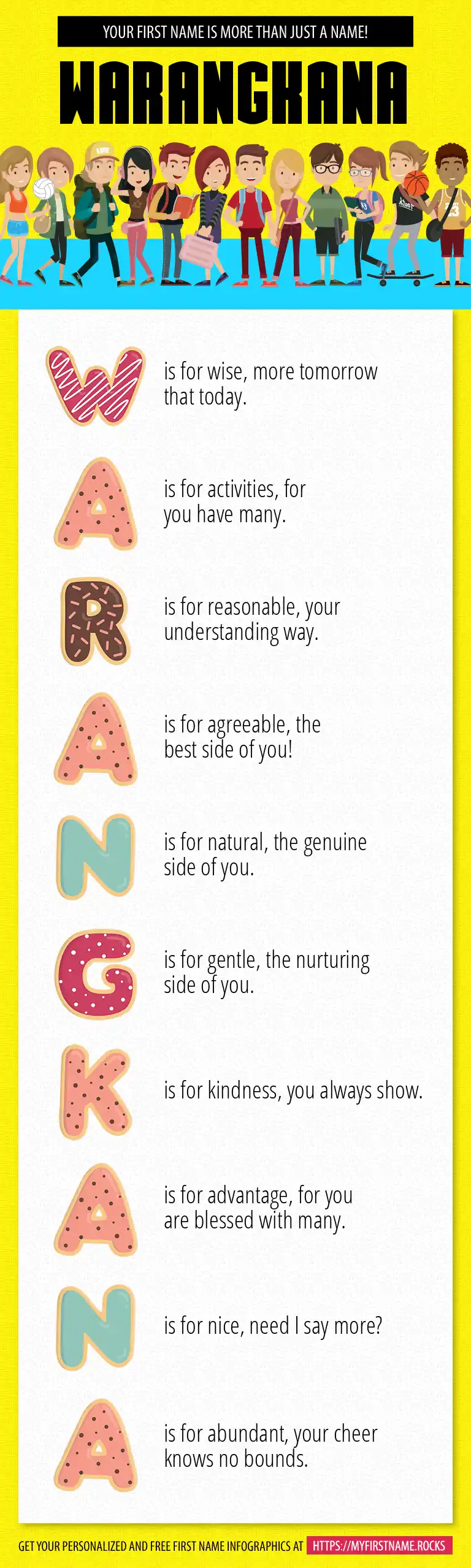 YOUR FIRST NAME IS MORE THAN JUST A NAME!

WARANGKANA

W is for wise, more tomorrow that today.

A is for activities, for you have many.

R is for reasonable, your understanding way.

A is for agreeable, the best side of you!

N is for natural, the genuine side of you.

G is for gentle, the nurturing side of you.

K is for kindness, you always show.

A is for advantage, for you are blessed with many.

N is for nice, need I say more?

A is for abundant, your cheer knows no bounds.

GET YOUR PERSONALIZED AND FREE FIRST NAME INFOGRAPHICS AT HTTPS://MYFIRSTNAME.ROCKS