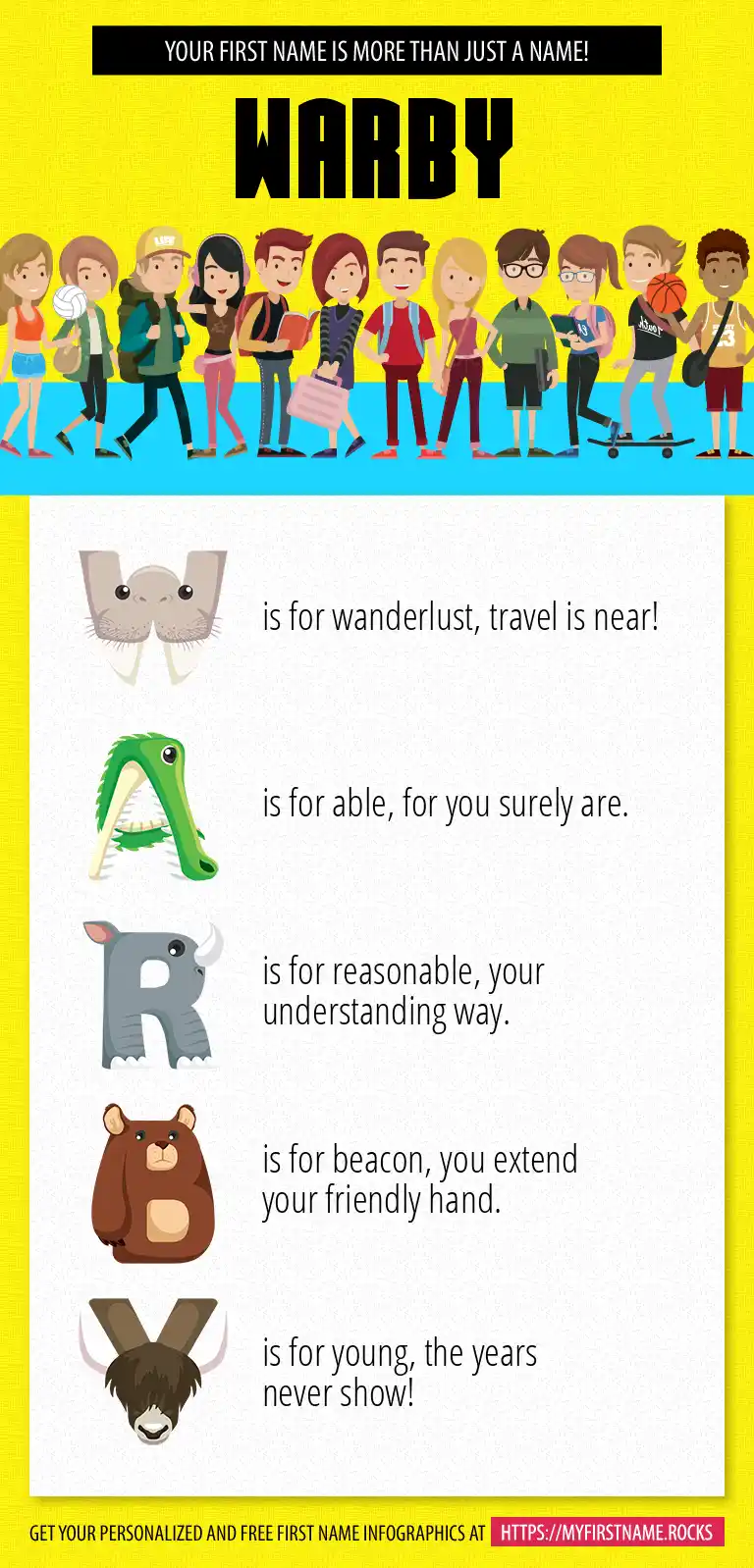 YOUR FIRST NAME IS MORE THAN JUST A NAME!

WARBY

W is for wanderlust, travel is near!

A is for able, for you surely are.

R is for reasonable, your understanding way.

B is for beacon, you extend your friendly hand.

Y is for young, the years never show!

GET YOUR PERSONALIZED AND FREE FIRST NAME INFOGRAPHICS AT HTTPS://MYFIRSTNAME.ROCKS