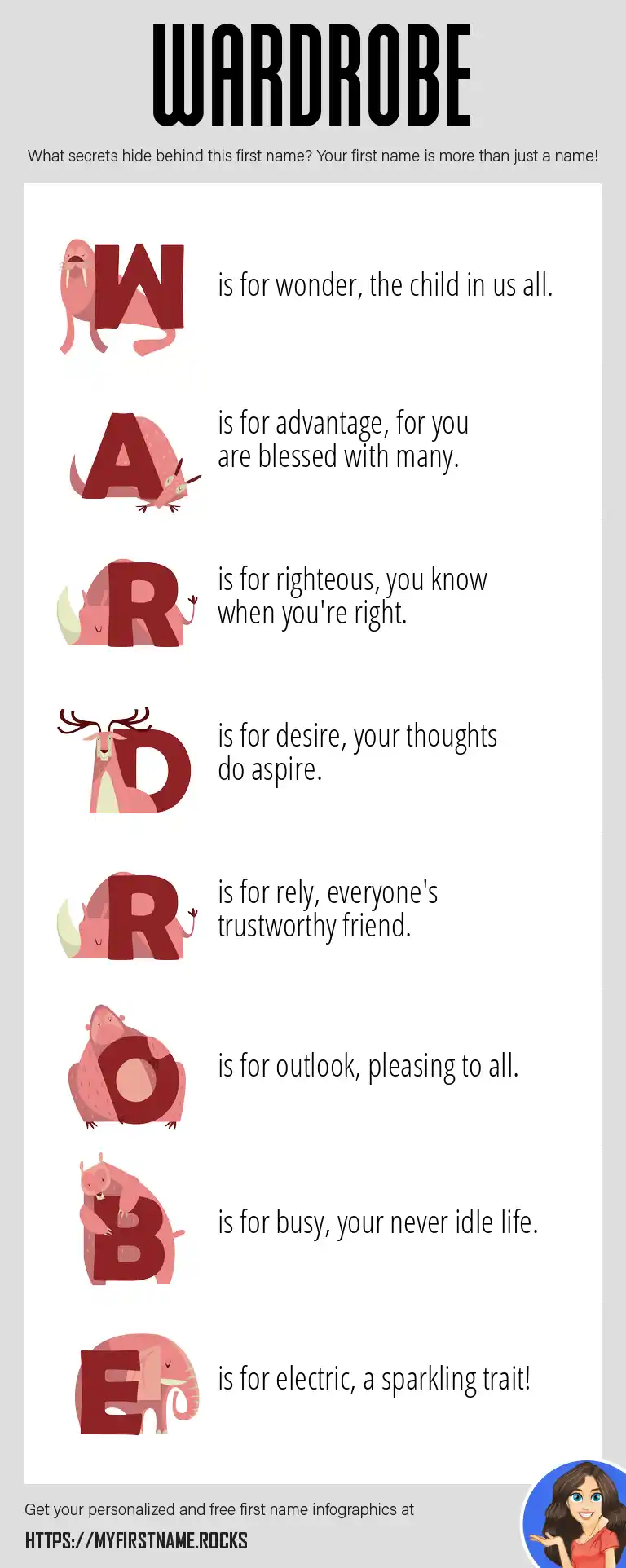 WARDROBE

What secrets hide behind this first name? Your first name is more than just a name!

W is for wonder, the child in us all.

A is for advantage, for you are blessed with many.

R is for righteous, you know when you're right.

D is for desire, your thoughts do aspire.

R is for rely, everyone's trustworthy friend.

O is for outlook, pleasing to all.

B is for busy, your never idle life.

E is for electric, a sparkling trait!

Get your personalized and free first name infographics at

HTTPS://MYFIRSTNAME.ROCKS