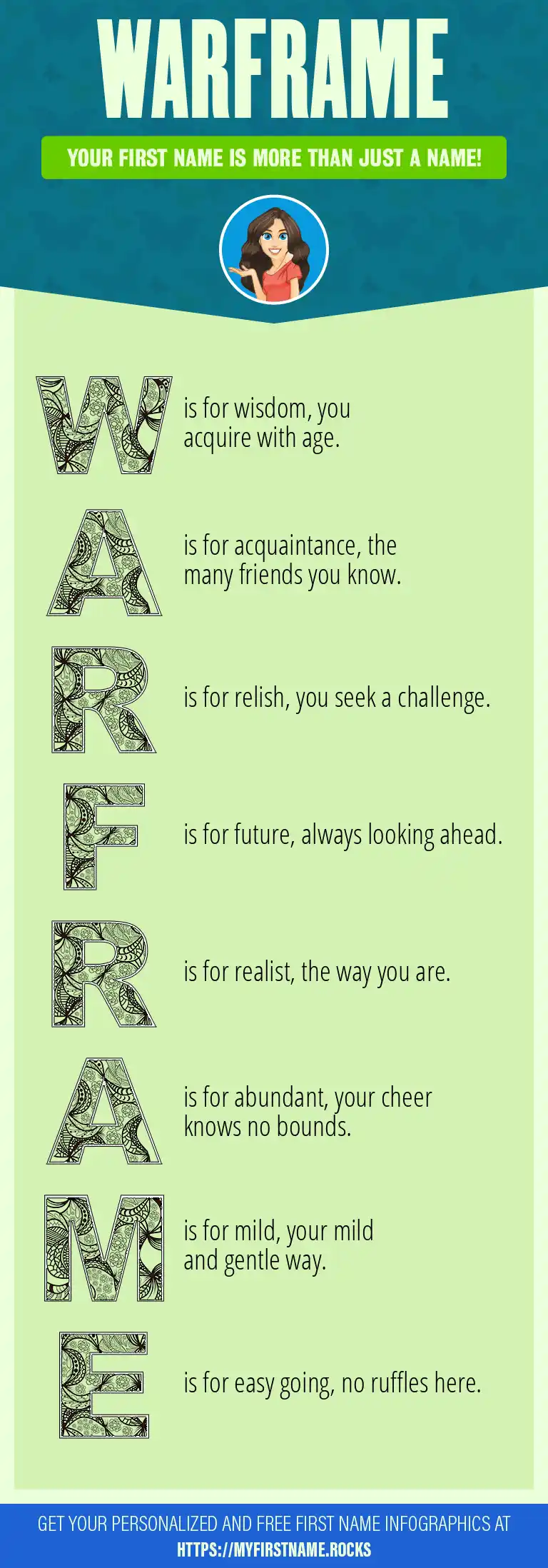 WARFRAME

YOUR FIRST NAME IS MORE THAN JUST A NAME!

W is for wisdom, you acquire with age.

A is for acquaintance, the many friends you know.

R is for relish, you seek a challenge.

F is for future, always looking ahead.

R is for realist, the way you are.

A is for abundant, your cheer knows no bounds.

M is for mild, your mild and gentle way.

E is for easy going, no ruffles here.

GET YOUR PERSONALIZED AND FREE FIRST NAME INFOGRAPHICS AT HTTPS://MYFIRSTNAME.ROCKS