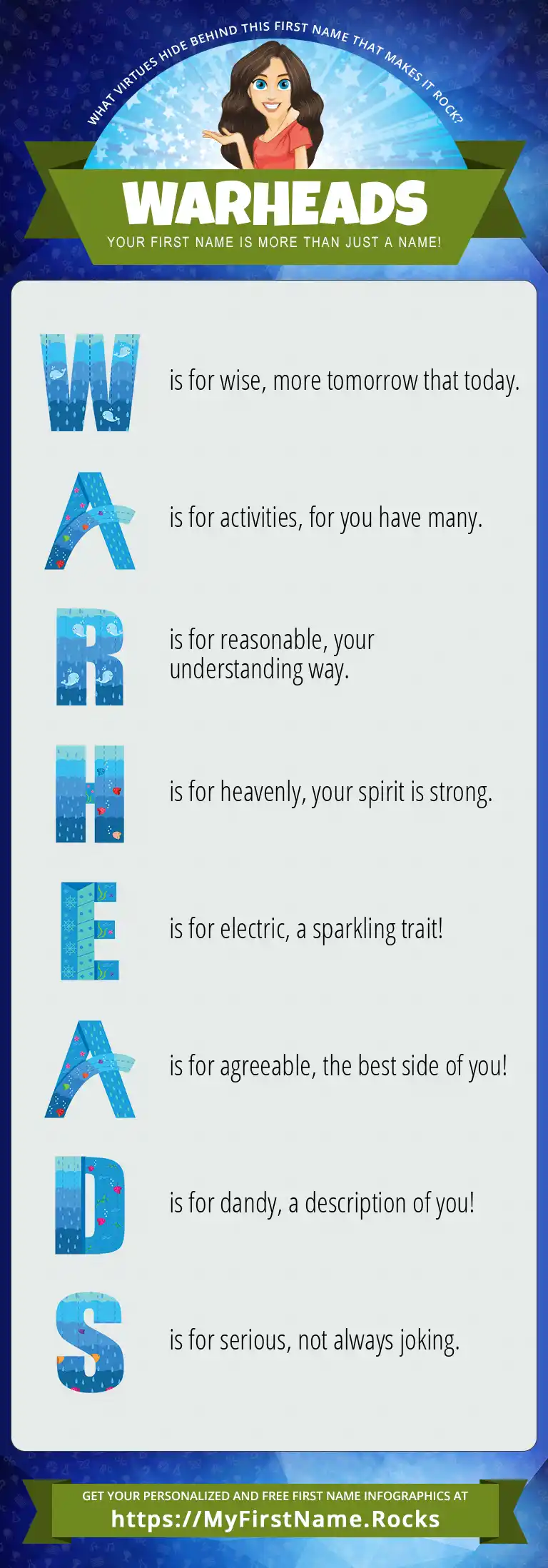 WHAT VIRTUES HIDE BEHIND THIS FIRST NAME THAT MAKES IT ROCK?

WARHEADS

YOUR FIRST NAME IS MORE THAN JUST A NAME!

W is for wise, more tomorrow that today.

A is for activities, for you have many.

R is for reasonable, your understanding way.

H is for heavenly, your spirit is strong.

E is for electric, a sparkling trait!

A is for agreeable, the best side of you!

D is for dandy, a description of you!

S is for serious, not always joking.

GET YOUR PERSONALIZED AND FREE FIRST NAME INFOGRAPHICS AT
https://MyFirstName.Rocks